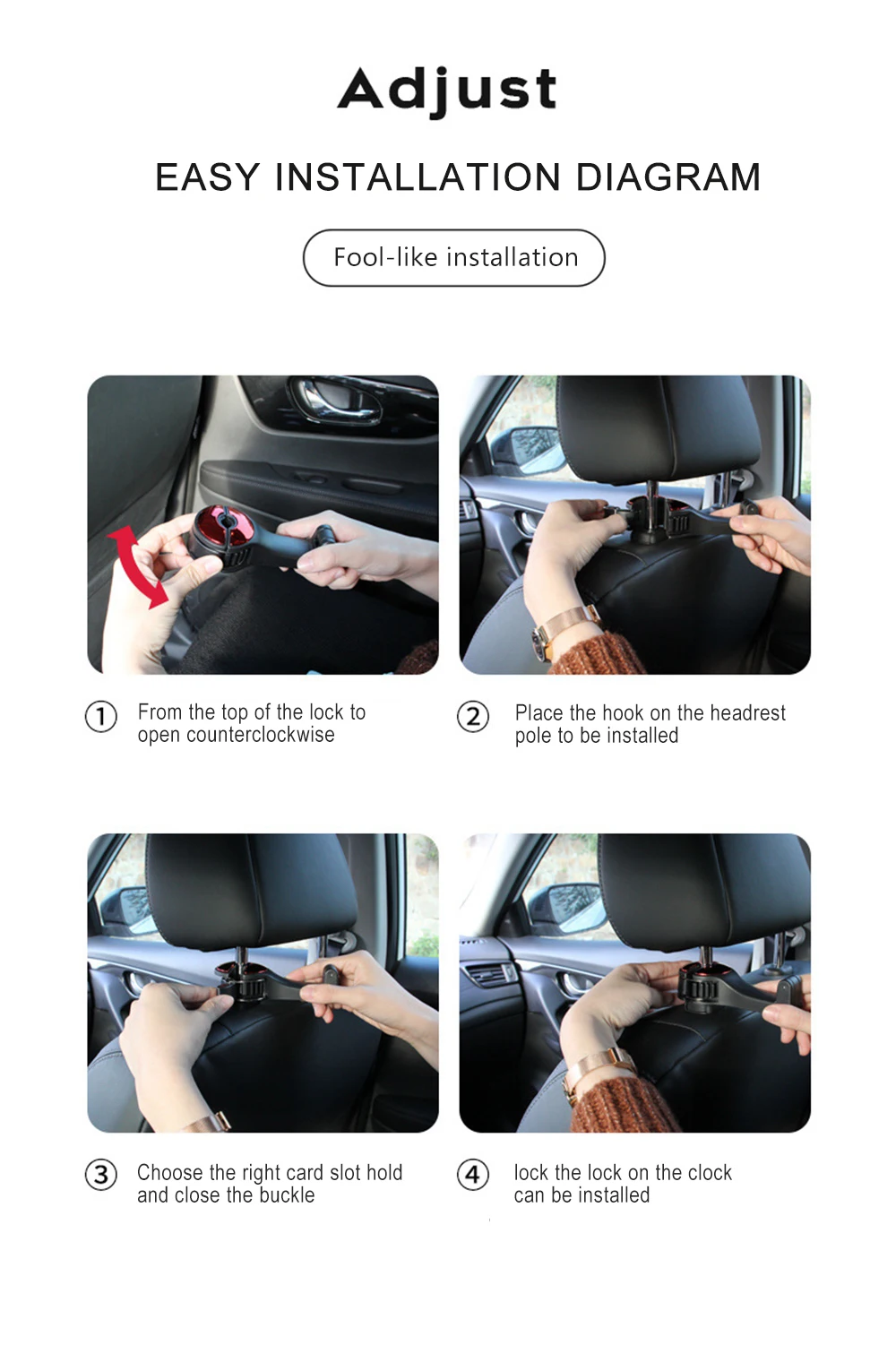 Adjust

EASY INSTALLATION DIAGRAM

Fool-like installation

① From the top of the lock to open counterclockwise

② Place the hook on the headrest pole to be installed

③ Choose the right card slot hold and close the buckle

④ lock the lock on the clock can be installed