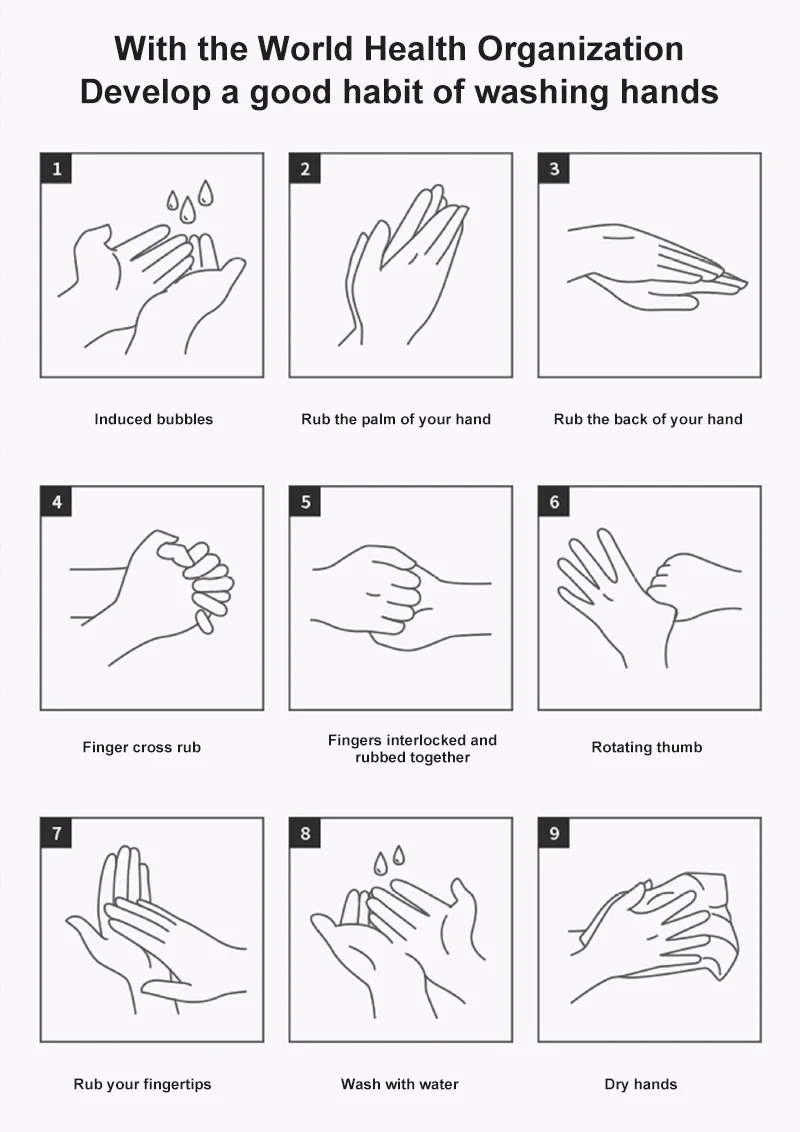 With the World Health Organization
Develop a good habit of washing hands

1

Induced bubbles

2

Rub the palm of your hand

3

Rub the back of your hand

4

Finger cross rub

5

Fingers interlocked and rubbed together

6

Rotating thumb

7

Rub your fingertips

8

Wash with water

9

Dry hands