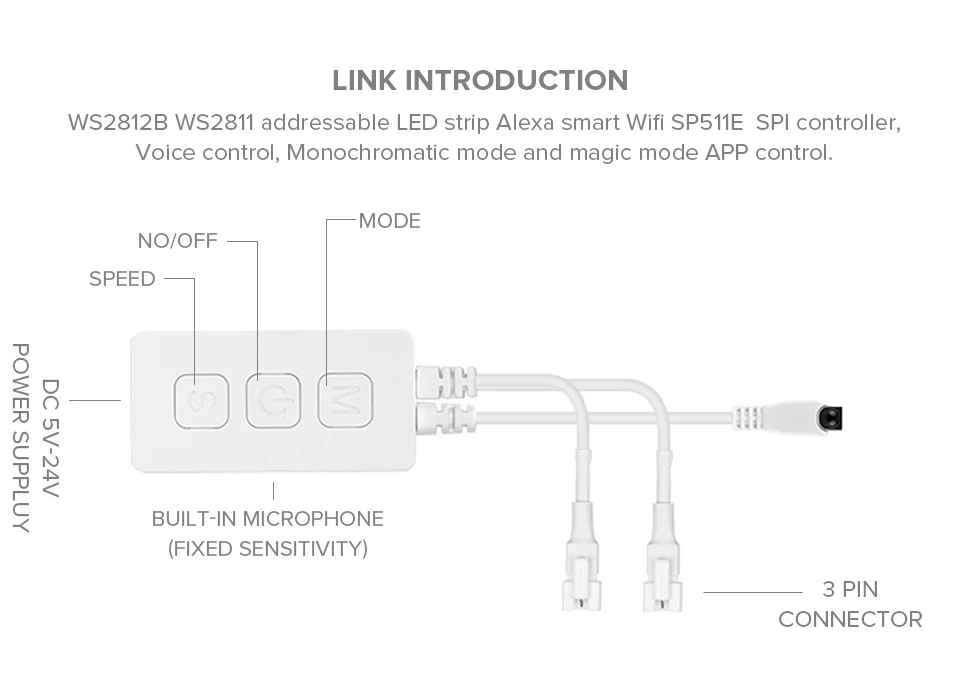 LINK INTRODUCTION

WS2812B WS2811 addressable LED strip Alexa smart Wifi SP511E SPI controller, Voice control, Monochromatic mode and magic mode APP control.

MODE

NO/OFF

SPEED

DC 5V-24V
POWER SUPPLUY

S

M

BUILT-IN MICROPHONE
(FIXED SENSITIVITY)

3 PIN
CONNECTOR