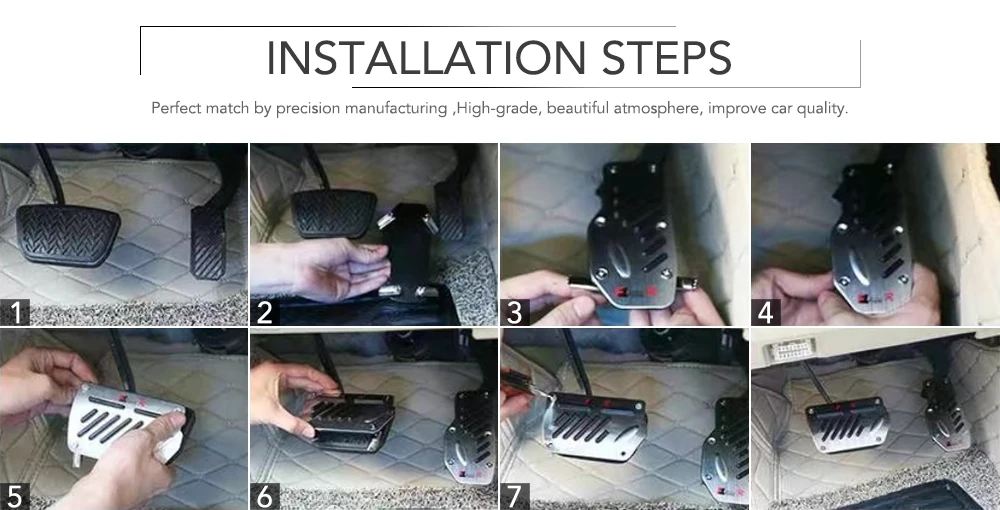 INSTALLATION STEPS

Perfect match by precision manufacturing ,High-grade, beautiful atmosphere, improve car quality.

1

2

3

4

5

6

7