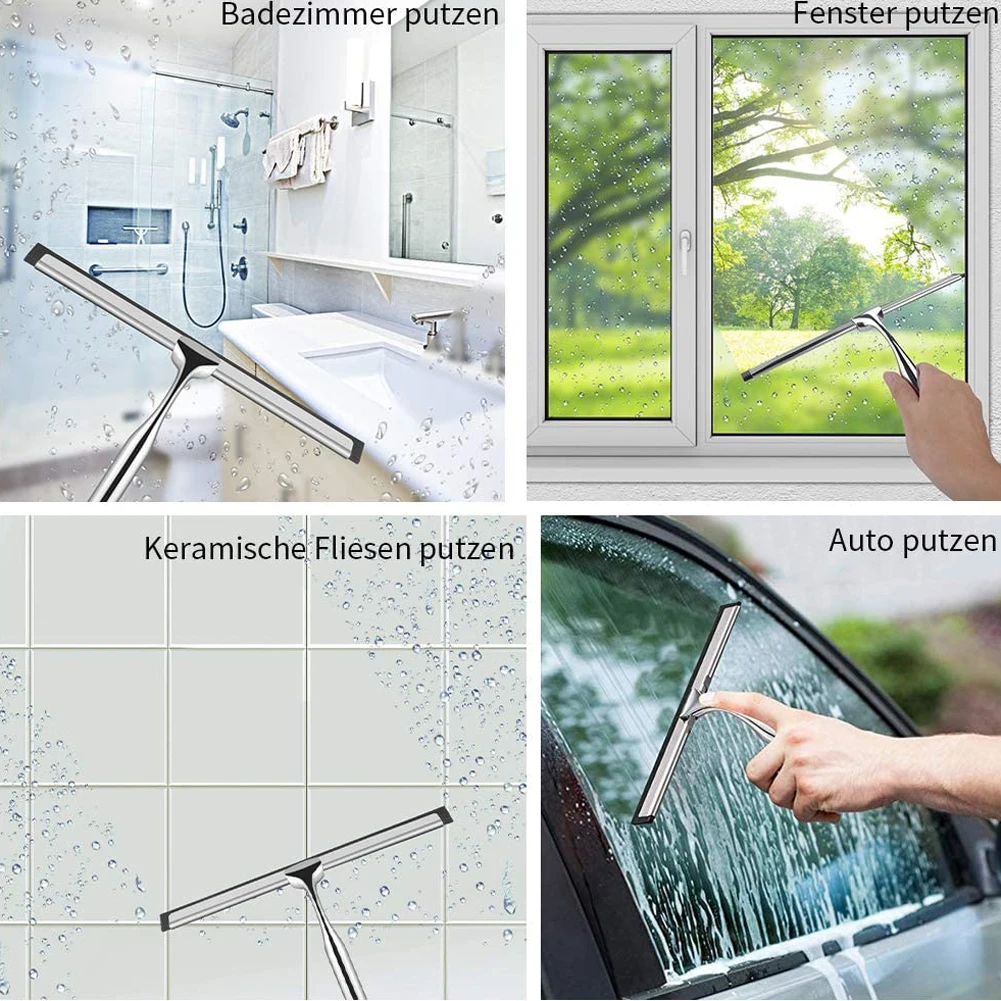 Badezimmer putzen

Fenster putzen

Keramische Fliesen putzen

Auto putzen