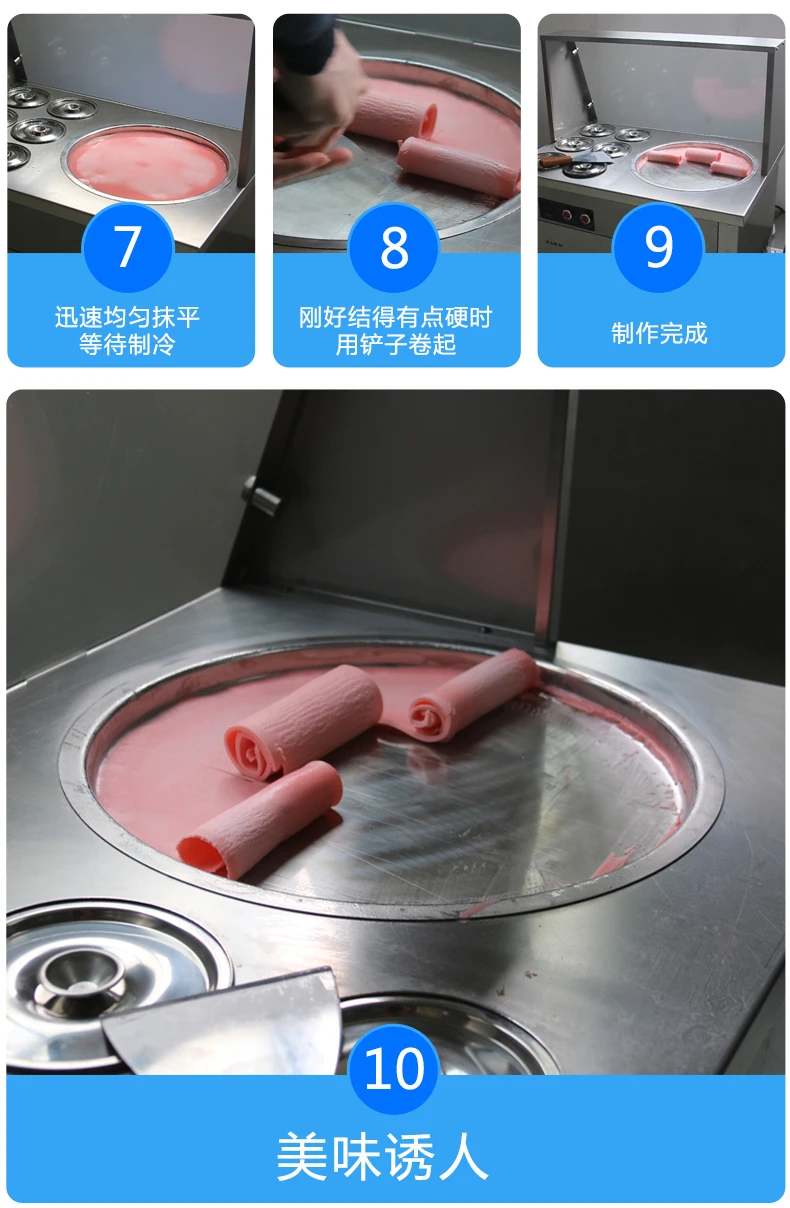 7
迅速均匀抹平
等待制冷

8
刚好结得有点硬时
用铲子卷起

9
制作完成

10
美味诱人