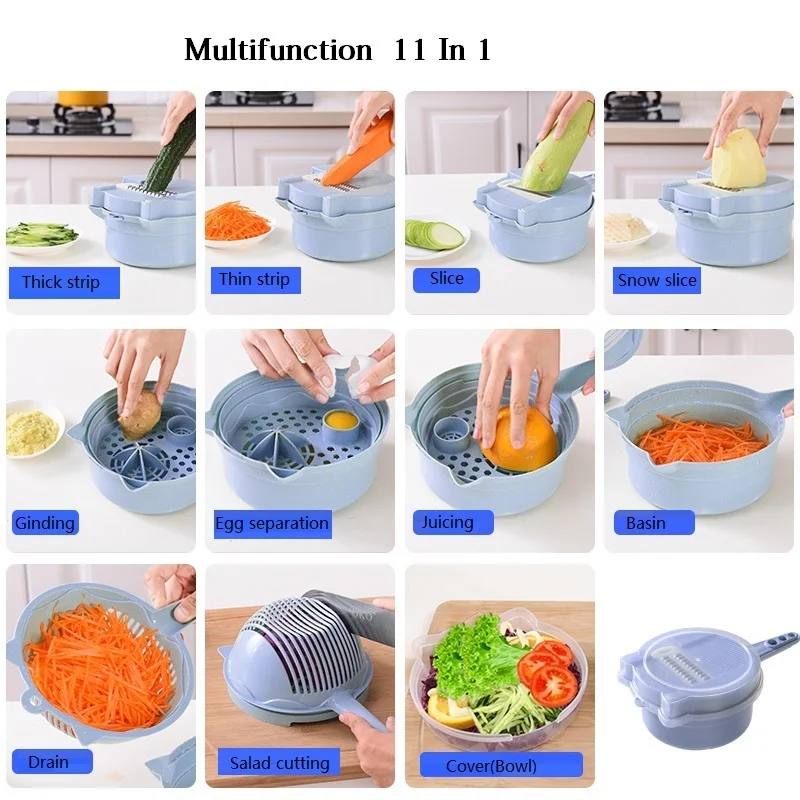 Multifunction 11 In 1

Thick strip

Thin strip

Slice

Snow slice

Ginding

Egg separation

Juicing

Basin

Drain

Salad cutting

Cover(Bowl)