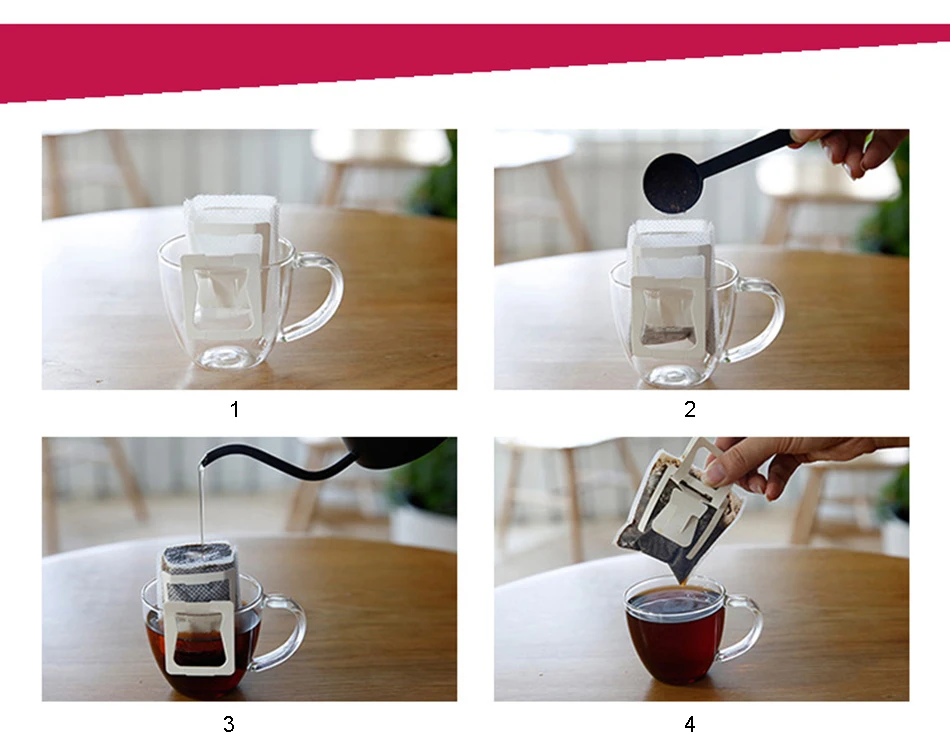 1

2

3

4