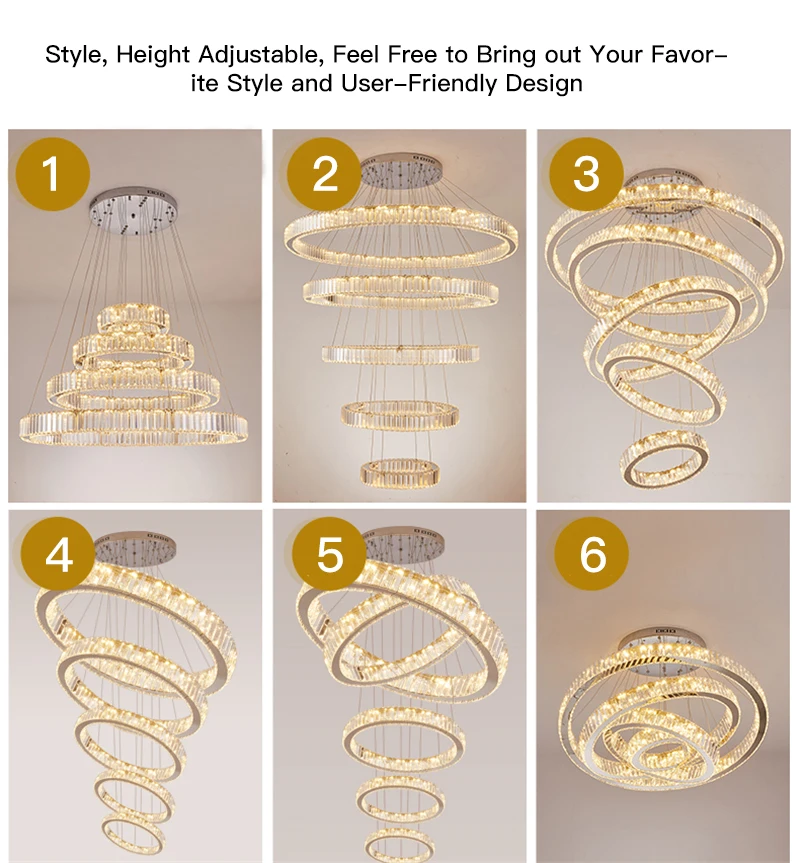 Style, Height Adjustable, Feel Free to Bring out Your Favorite Style and User-Friendly Design

1

2

3

4

5

6