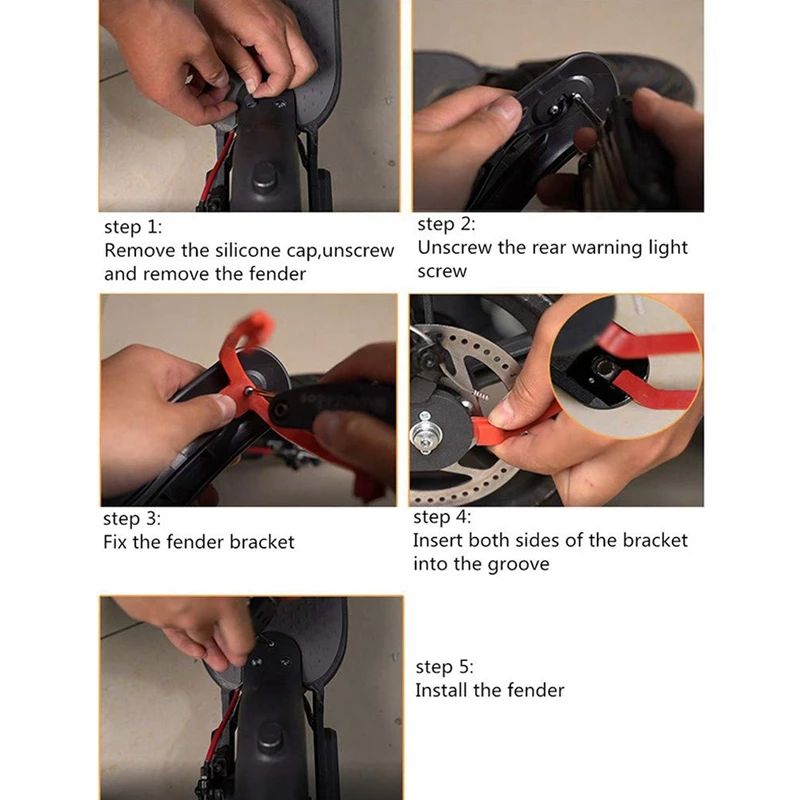 step 1:
Remove the silicone cap,unscrew and remove the fender

step 2:
Unscrew the rear warning light screw

step 3:
Fix the fender bracket

step 4:
Insert both sides of the bracket into the groove

step 5:
Install the fender