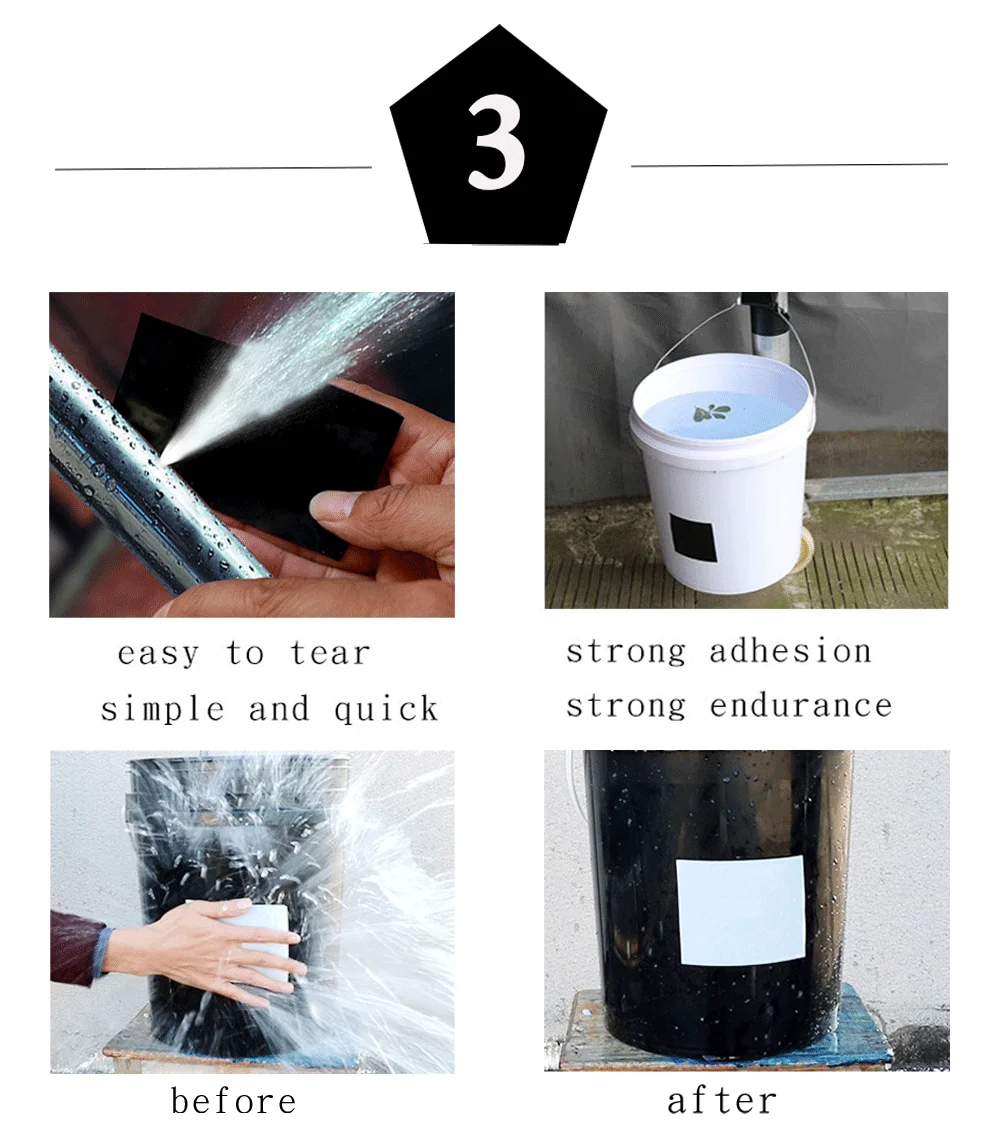 3

easy to tear
simple and quick

strong adhesion
strong endurance

before

after