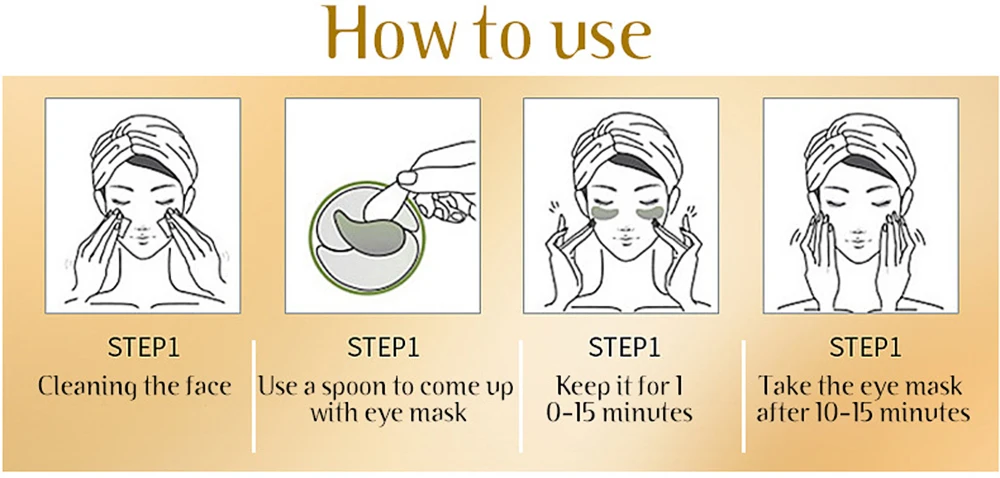 How to use

STEP1
Cleaning the face

STEP1
Use a spoon to come up with eye mask

STEP1
Keep it for 1 0-15 minutes

STEP1
Take the eye mask after 10-15 minutes