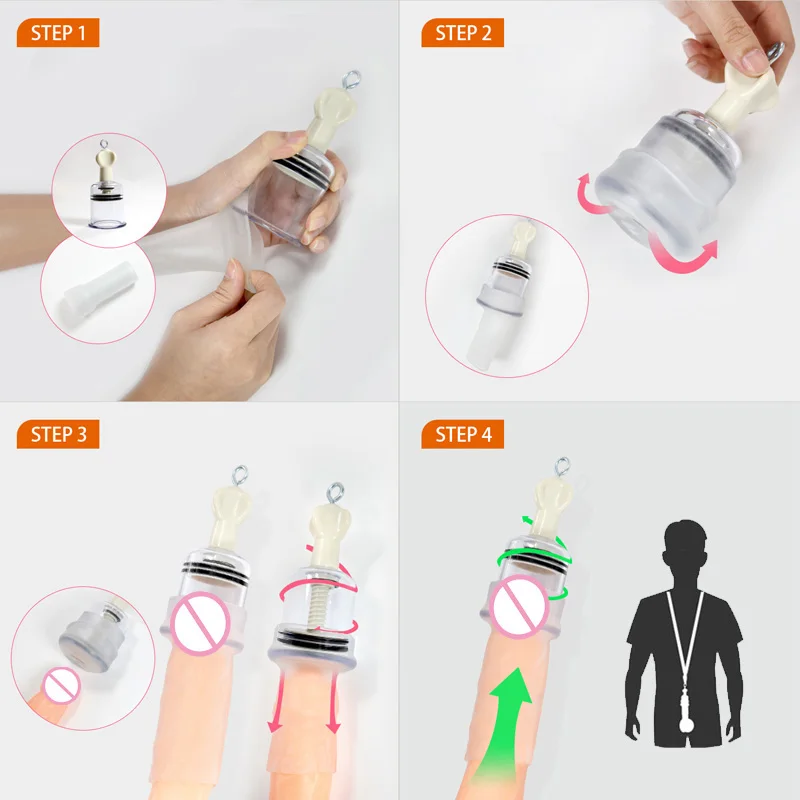 STEP 1

STEP 2

STEP 3

STEP 4