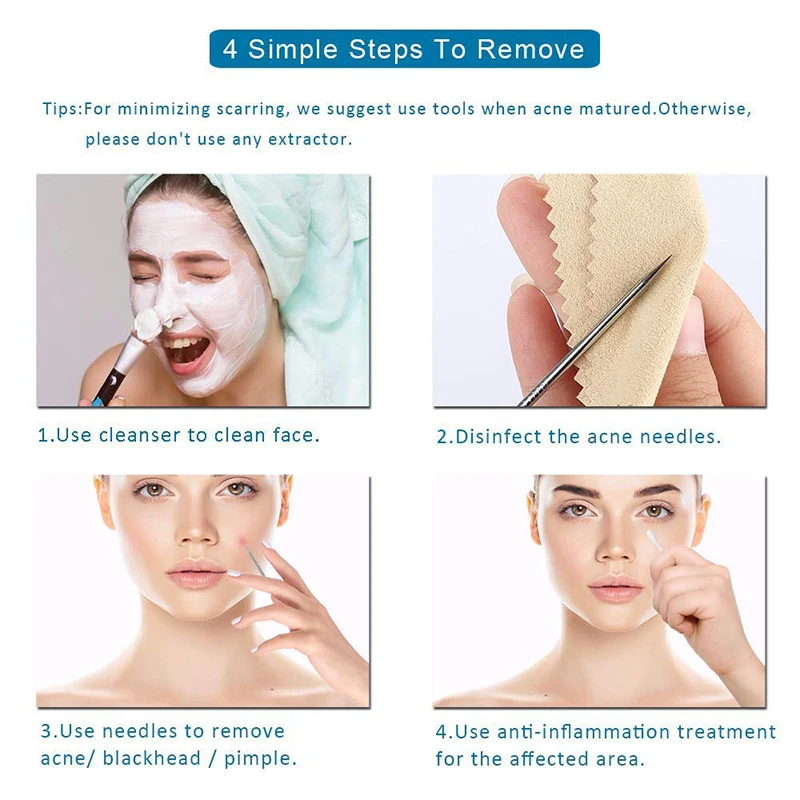 4 Simple Steps To Remove

Tips:For minimizing scarring, we suggest use tools when acne matured.Otherwise, please don't use any extractor.

1.Use cleanser to clean face.

2.Disinfect the acne needles.

3.Use needles to remove acne/ blackhead / pimple.

4.Use anti-inflammation treatment for the affected area.