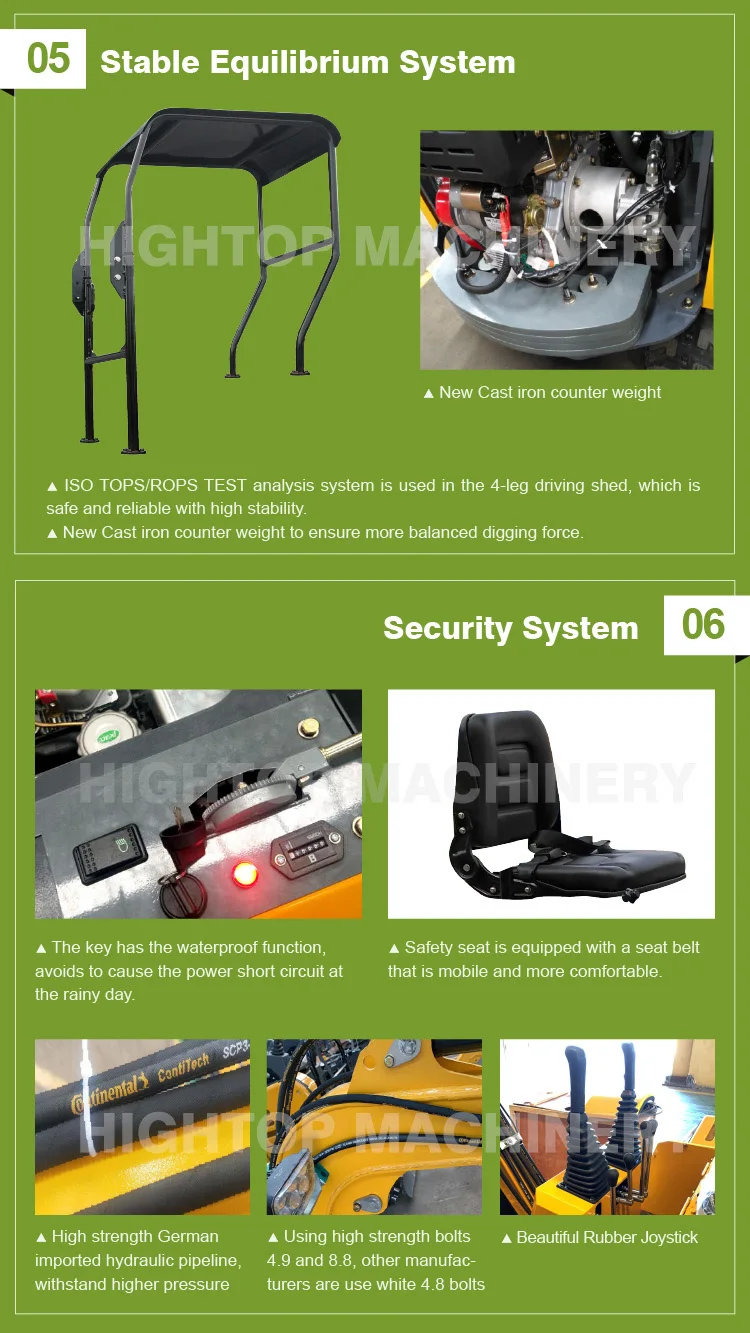 05 Stable Equilibrium System

HIGHTOP MACHINERY

▲ New Cast iron counter weight

▲ ISO TOPS/ROPS TEST analysis system is used in the 4-leg driving shed, which is safe and reliable with high stability.
▲ New Cast iron counter weight to ensure more balanced digging force.

Security System 06

HIGHTOP MACHINERY

▲ The key has the waterproof function, avoids to cause the power short circuit at the rainy day.

▲ Safety seat is equipped with a seat belt that is mobile and more comfortable.

Continental ContiTech SCP3

HIGHTOP MACHINERY

▲ High strength German imported hydraulic pipeline, withstand higher pressure

▲ Using high strength bolts 4.9 and 8.8, other manufacturers are use white 4.8 bolts

▲ Beautiful Rubber Joystick