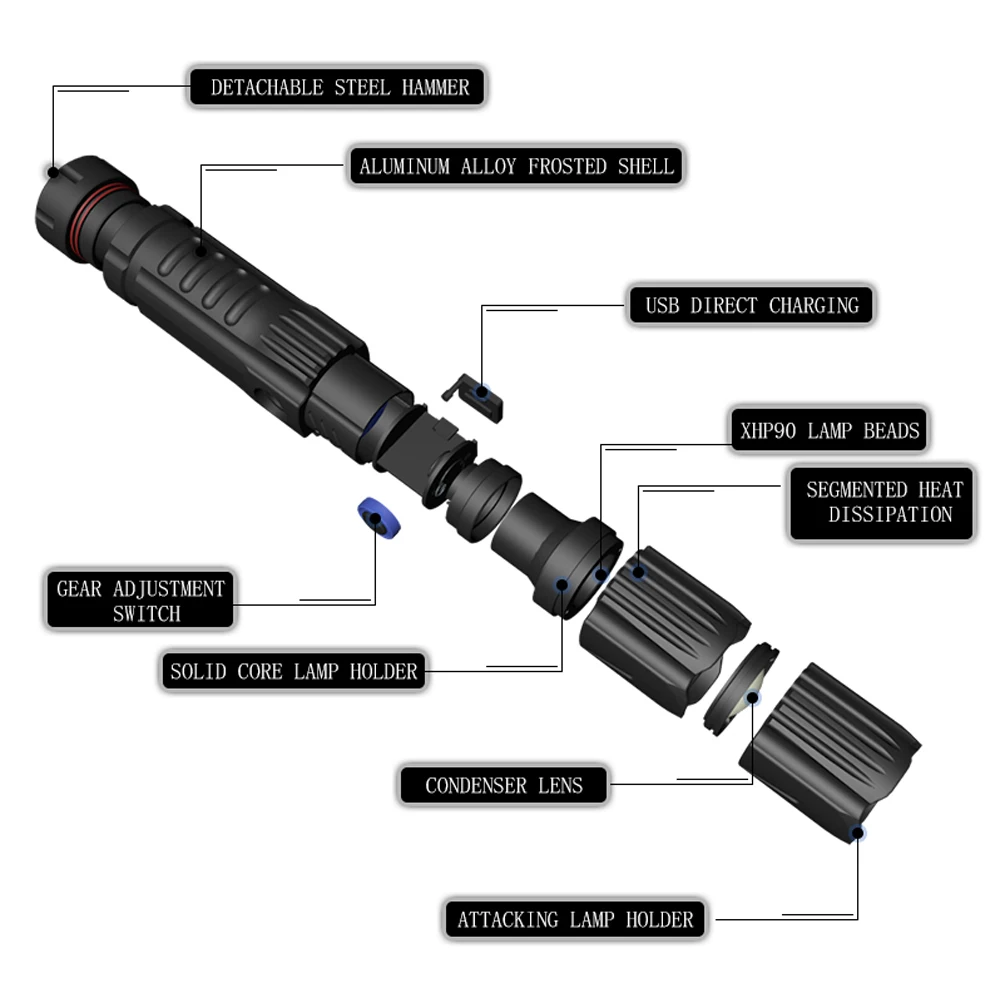 DETACHABLE STEEL HAMMER

ALUMINUM ALLOY FROSTED SHELL

USB DIRECT CHARGING

XHP90 LAMP BEADS

SEGMENTED HEAT DISSIPATION

GEAR ADJUSTMENT SWITCH

SOLID CORE LAMP HOLDER

CONDENSER LENS

ATTACKING LAMP HOLDER