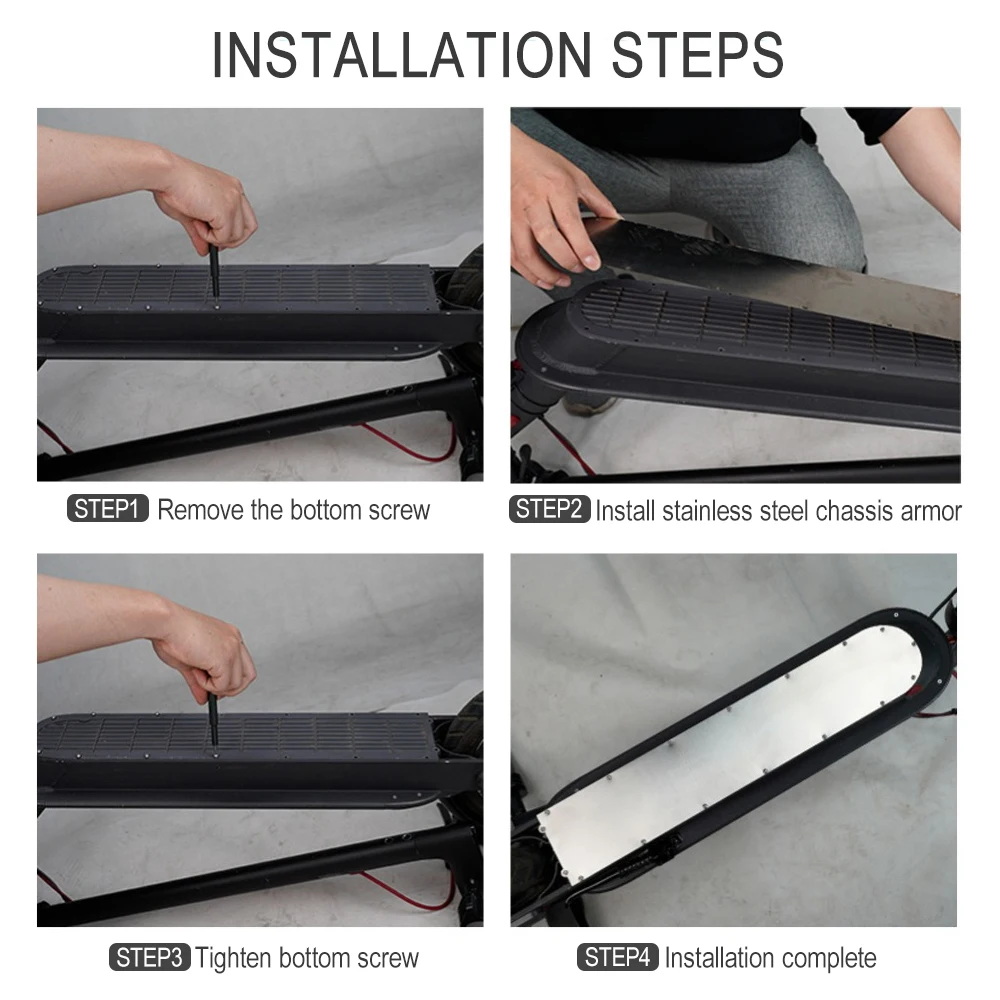 INSTALLATION STEPS

STEP1 Remove the bottom screw

STEP2 Install stainless steel chassis armor

STEP3 Tighten bottom screw

STEP4 Installation complete