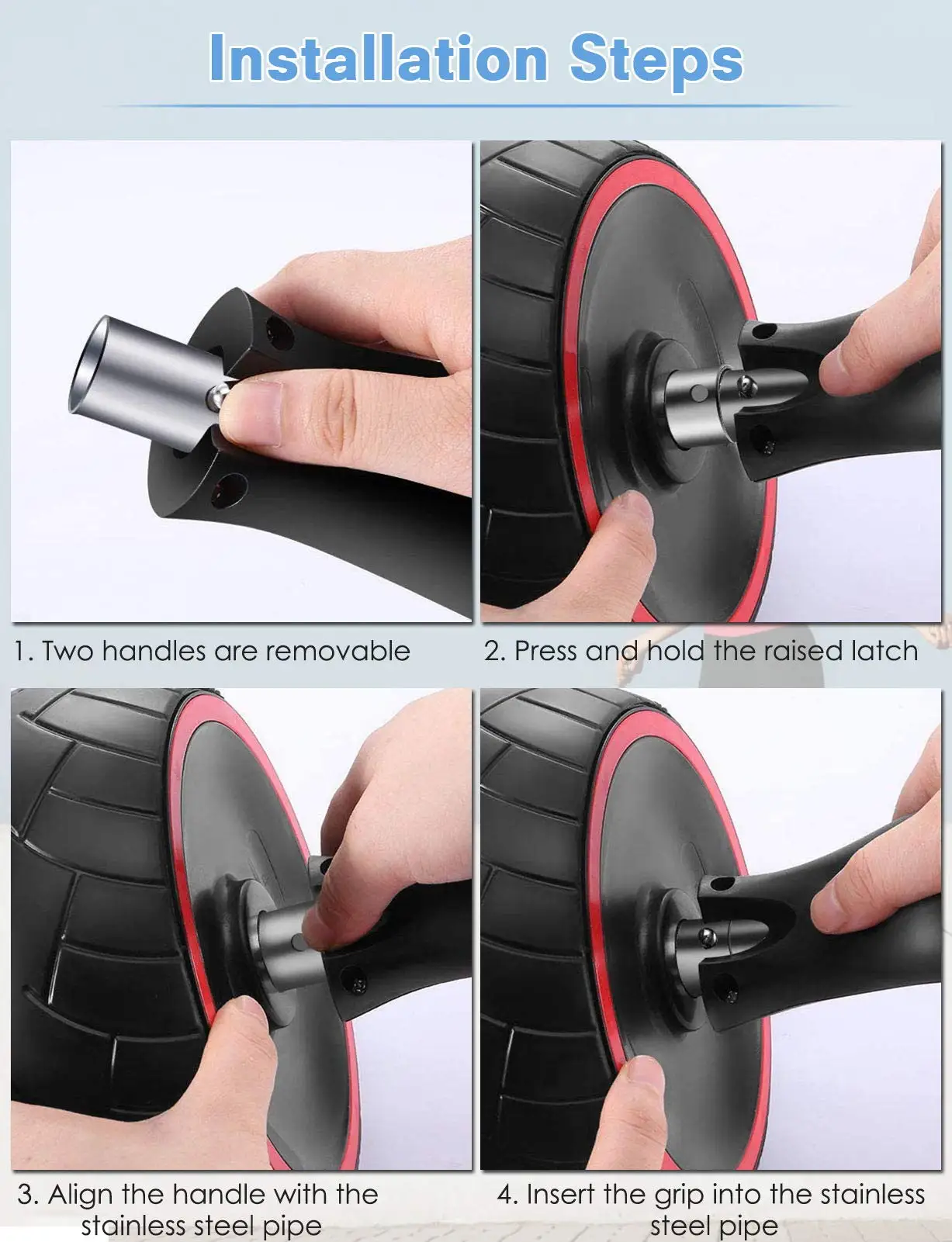 Installation Steps

1. Two handles are removable

2. Press and hold the raised latch

3. Align the handle with the stainless steel pipe

4. Insert the grip into the stainless steel pipe