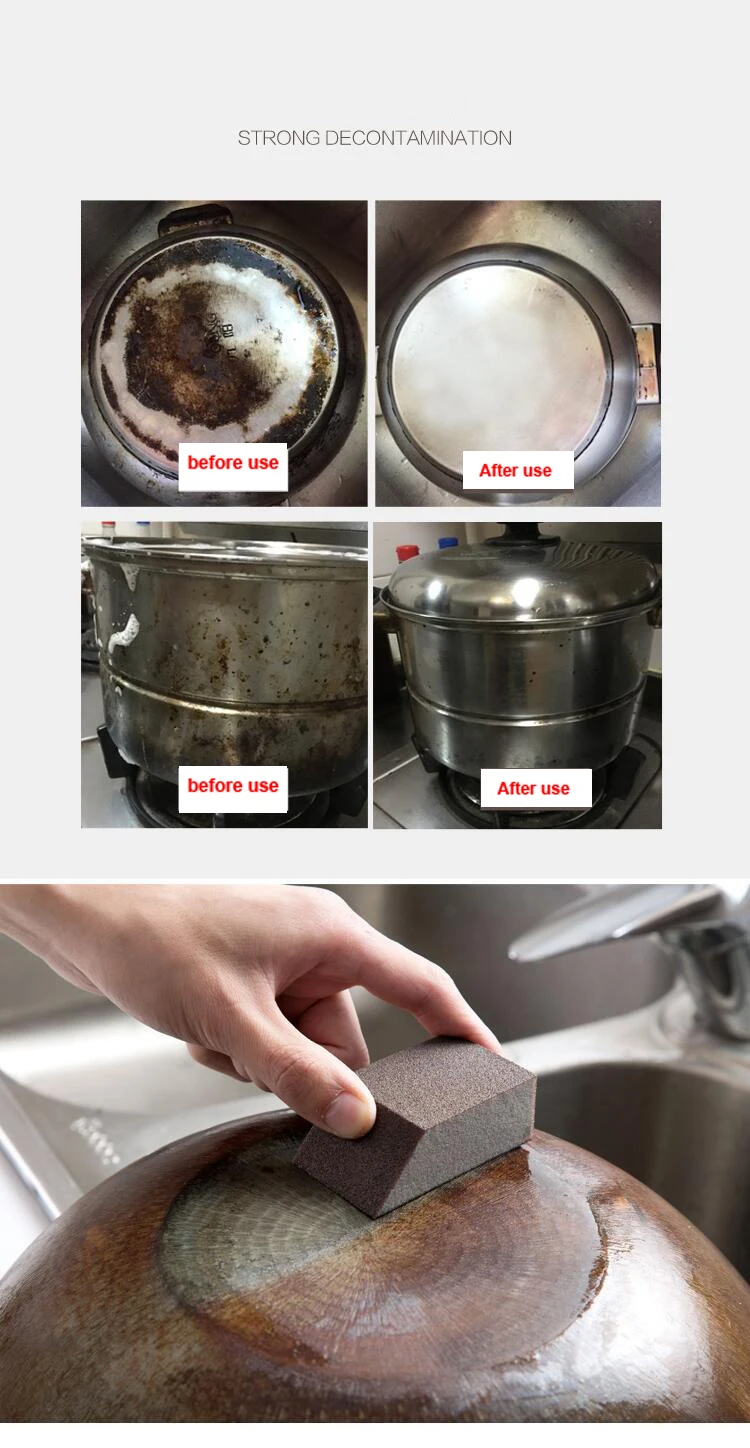 STRONG DECONTAMINATION

before use

After use

before use

After use