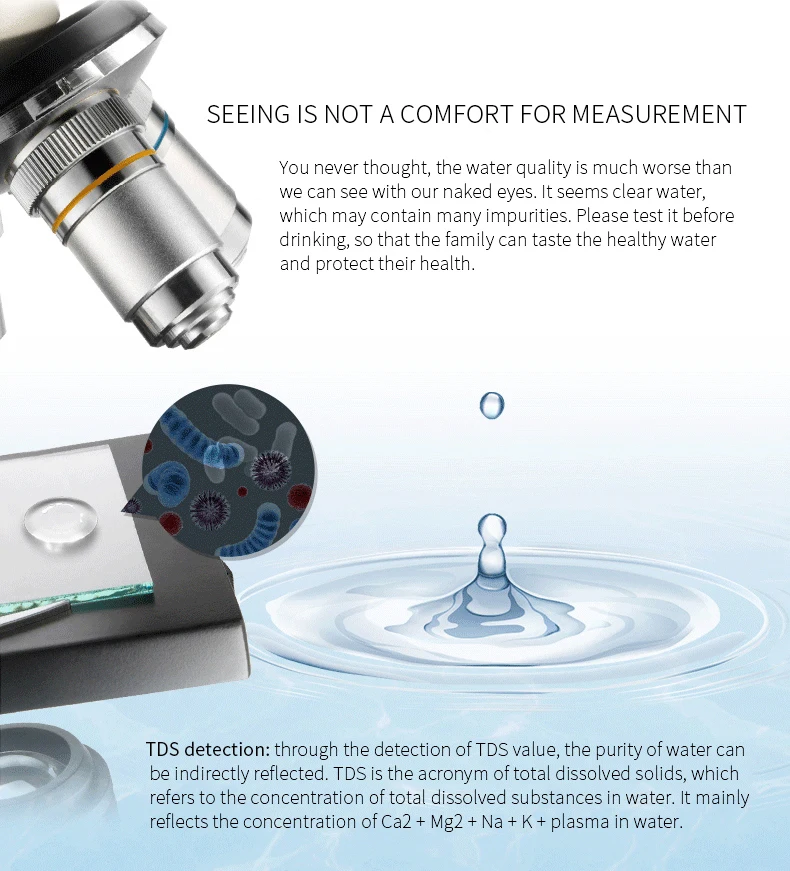 SEEING IS NOT A COMFORT FOR MEASUREMENT

You never thought, the water quality is much worse than we can see with our naked eyes. It seems clear water, which may contain many impurities. Please test it before drinking, so that the family can taste the healthy water and protect their health.

TDS detection: through the detection of TDS value, the purity of water can be indirectly reflected. TDS is the acronym of total dissolved solids, which refers to the concentration of total dissolved substances in water. It mainly reflects the concentration of Ca2 + Mg2 + Na + K + plasma in water.