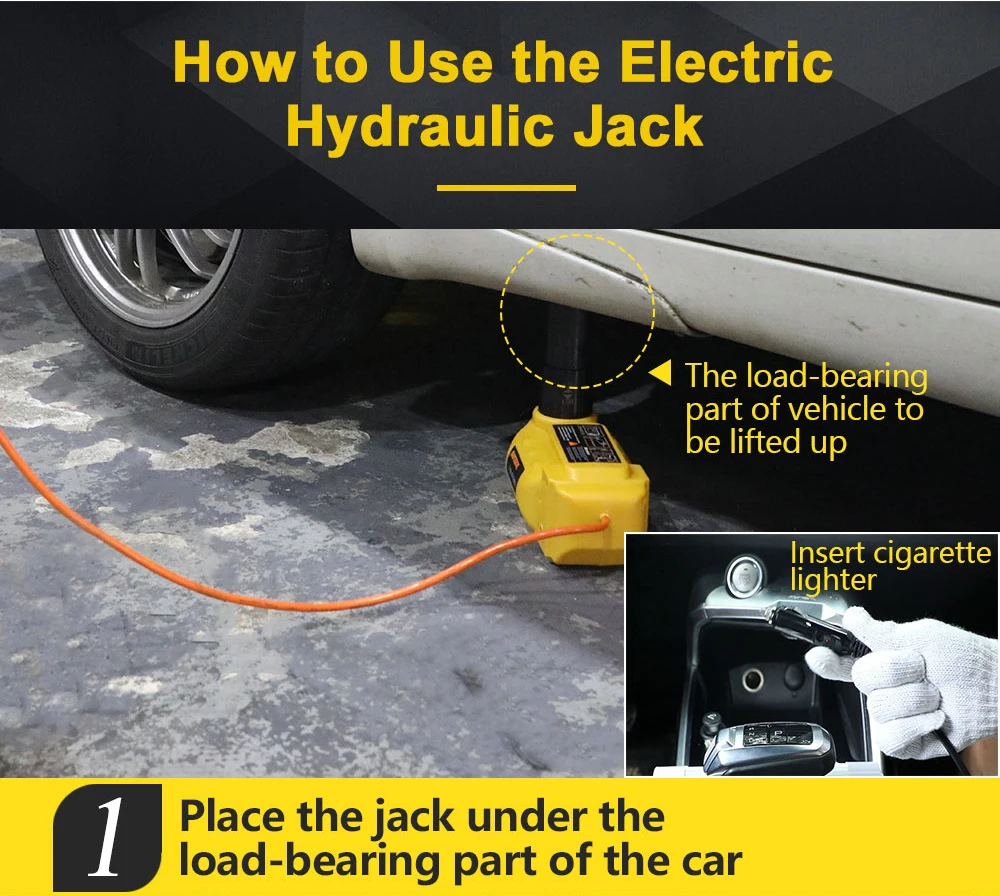 How to Use the Electric Hydraulic Jack

The load-bearing part of vehicle to be lifted up

Insert cigarette lighter

1 Place the jack under the load-bearing part of the car