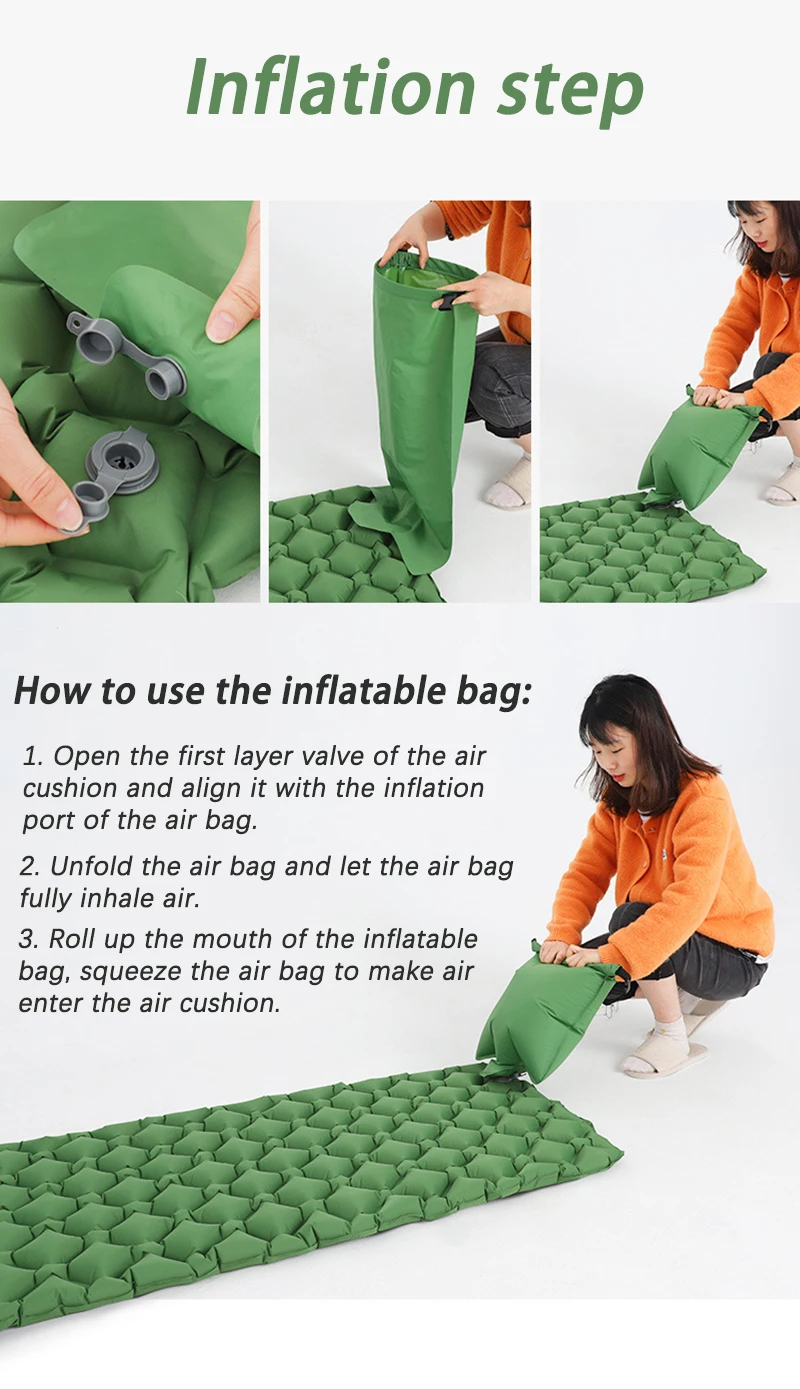 Inflation step

How to use the inflatable bag:

1. Open the first layer valve of the air cushion and align it with the inflation port of the air bag.

2. Unfold the air bag and let the air bag fully inhale air.

3. Roll up the mouth of the inflatable bag, squeeze the air bag to make air enter the air cushion.