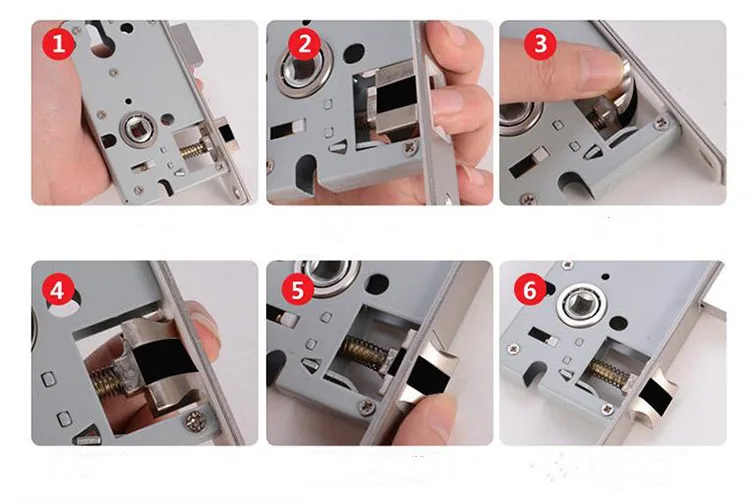 1
2
3
4
5
6