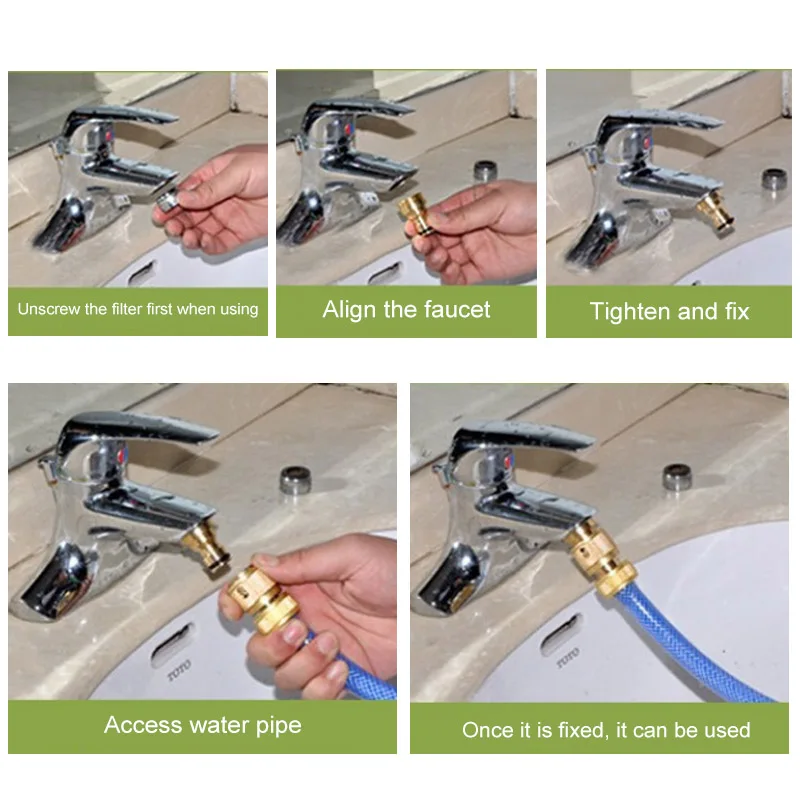 Unscrew the filter first when using

Align the faucet

Tighten and fix

TOTO

Access water pipe

TOTO

Once it is fixed, it can be used