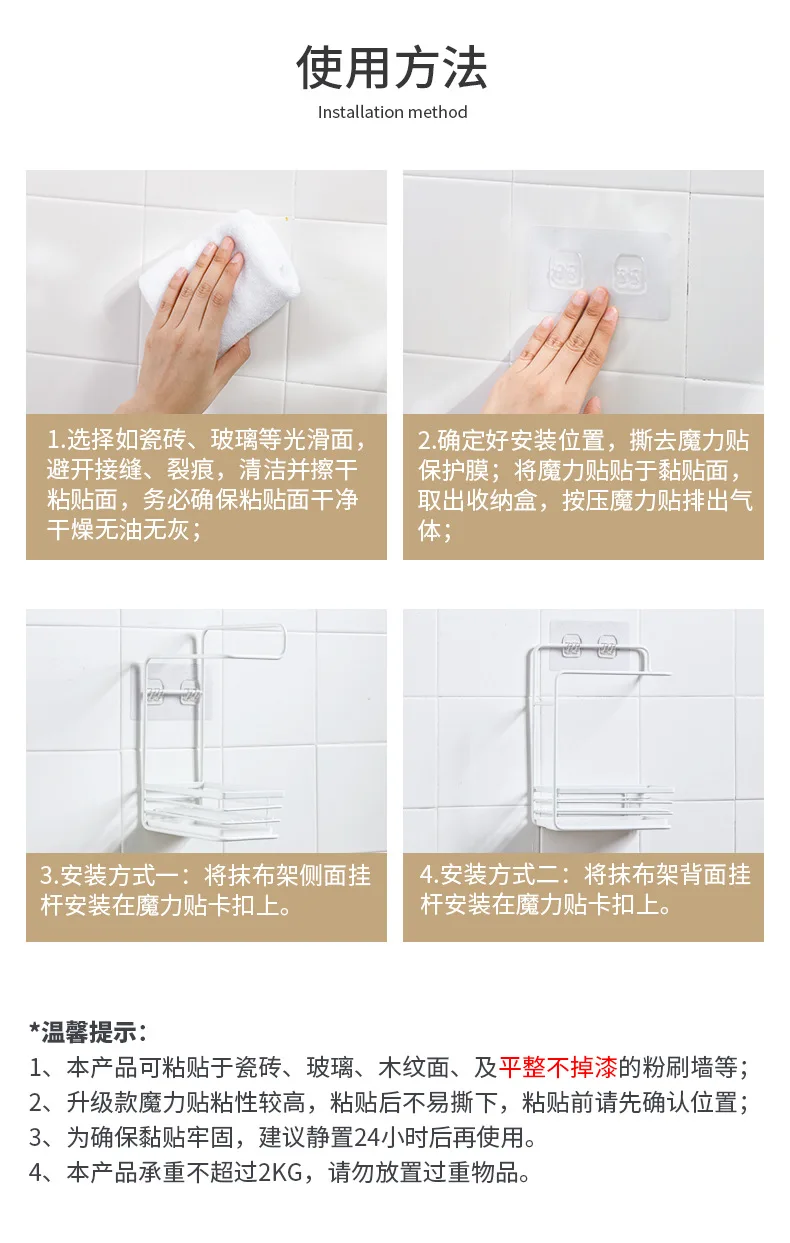 使用方法
Installation method

1.选择如瓷砖、玻璃等光滑面，避开接缝、裂痕，清洁并擦干粘贴面，务必确保粘贴面干净干燥无油无灰；

2.确定好安装位置，撕去魔力贴保护膜；将魔力贴贴于黏贴面，取出收纳盒，按压魔力贴排出气体；

3.安装方式一：将抹布架侧面挂杆安装在魔力贴卡扣上。

4.安装方式二：将抹布架背面挂杆安装在魔力贴卡扣上。

*温馨提示：
1、本产品可粘贴于瓷砖、玻璃、木纹面、及平整不掉漆的粉刷墙等；
2、升级款魔力贴粘性较高，粘贴后不易撕下，粘贴前请先确认位置；
3、为确保黏贴牢固，建议静置24小时后再使用。
4、本产品承重不超过2KG，请勿放置过重物品。