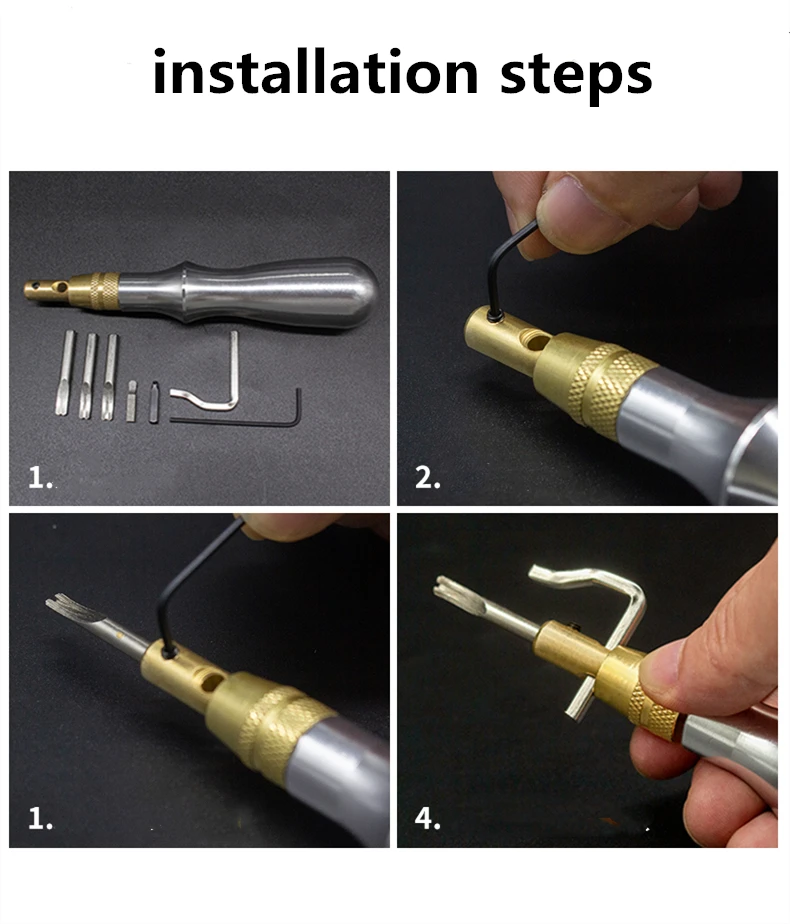 installation steps

1.

2.

1.

4.