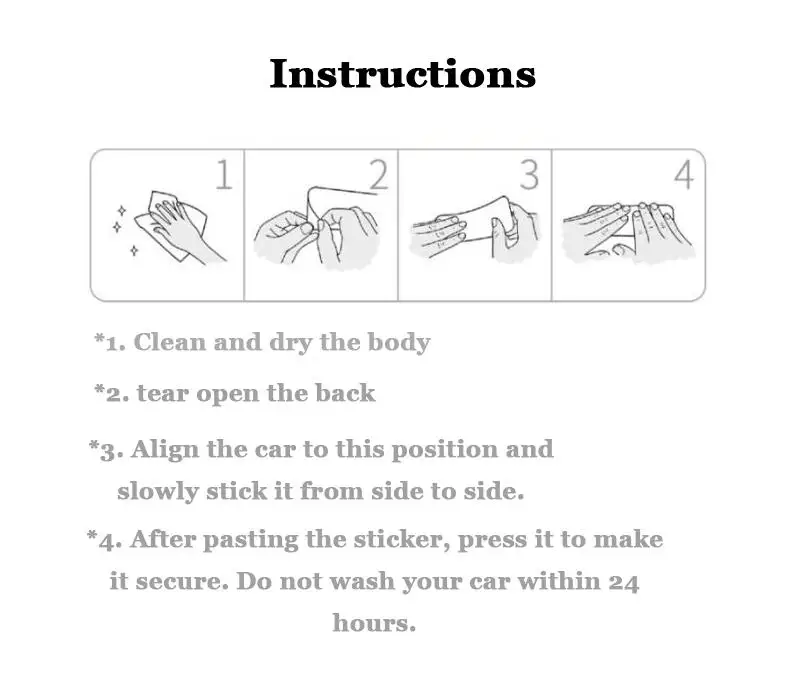 Instructions

1

2

3

4

*1. Clean and dry the body

*2. tear open the back

*3. Align the car to this position and slowly stick it from side to side.

*4. After pasting the sticker, press it to make it secure. Do not wash your car within 24 hours.