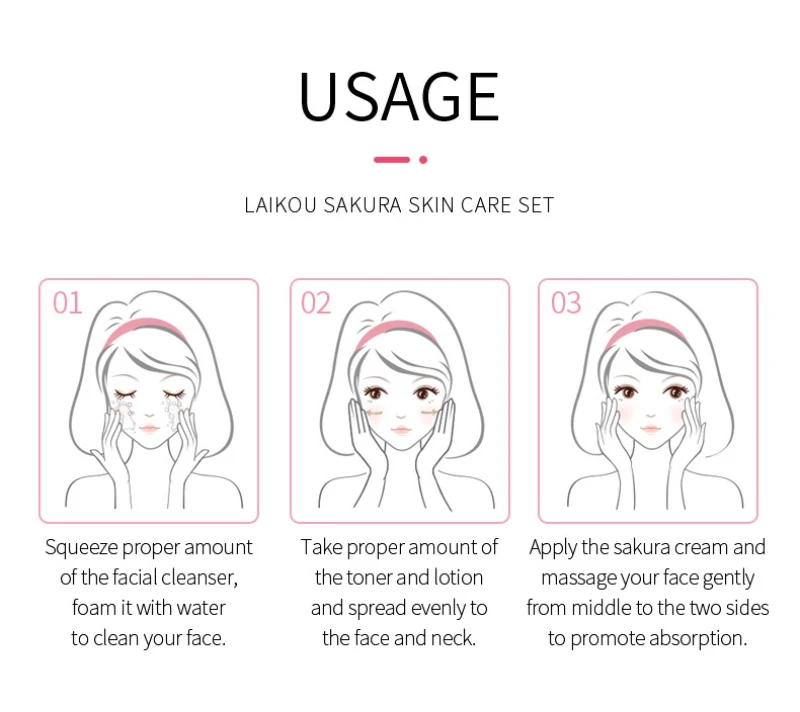 USAGE

LAIKOU SAKURA SKIN CARE SET

01

Squeeze proper amount of the facial cleanser, foam it with water to clean your face.

02

Take proper amount of the toner and lotion and spread evenly to the face and neck.

03

Apply the sakura cream and massage your face gently from middle to the two sides to promote absorption.