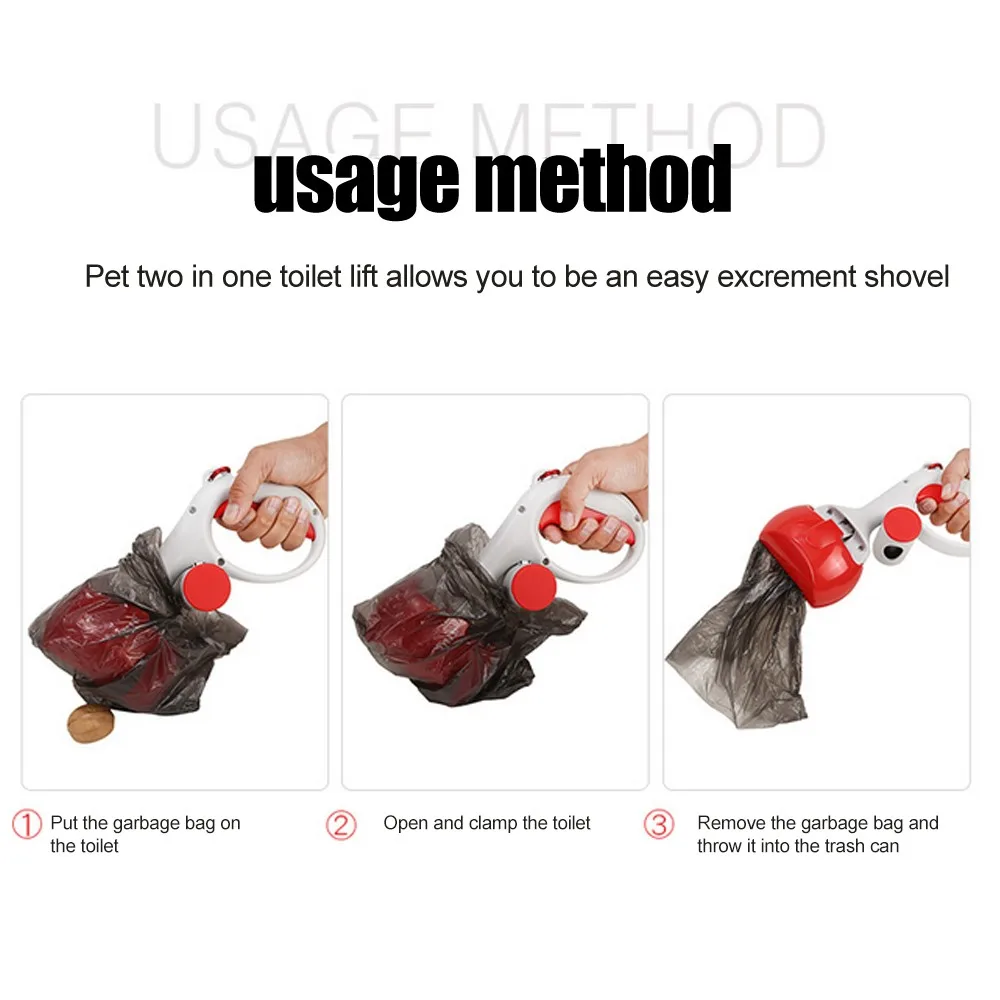 USAGE METHOD
usage method

Pet two in one toilet lift allows you to be an easy excrement shovel

① Put the garbage bag on the toilet

② Open and clamp the toilet

③ Remove the garbage bag and throw it into the trash can