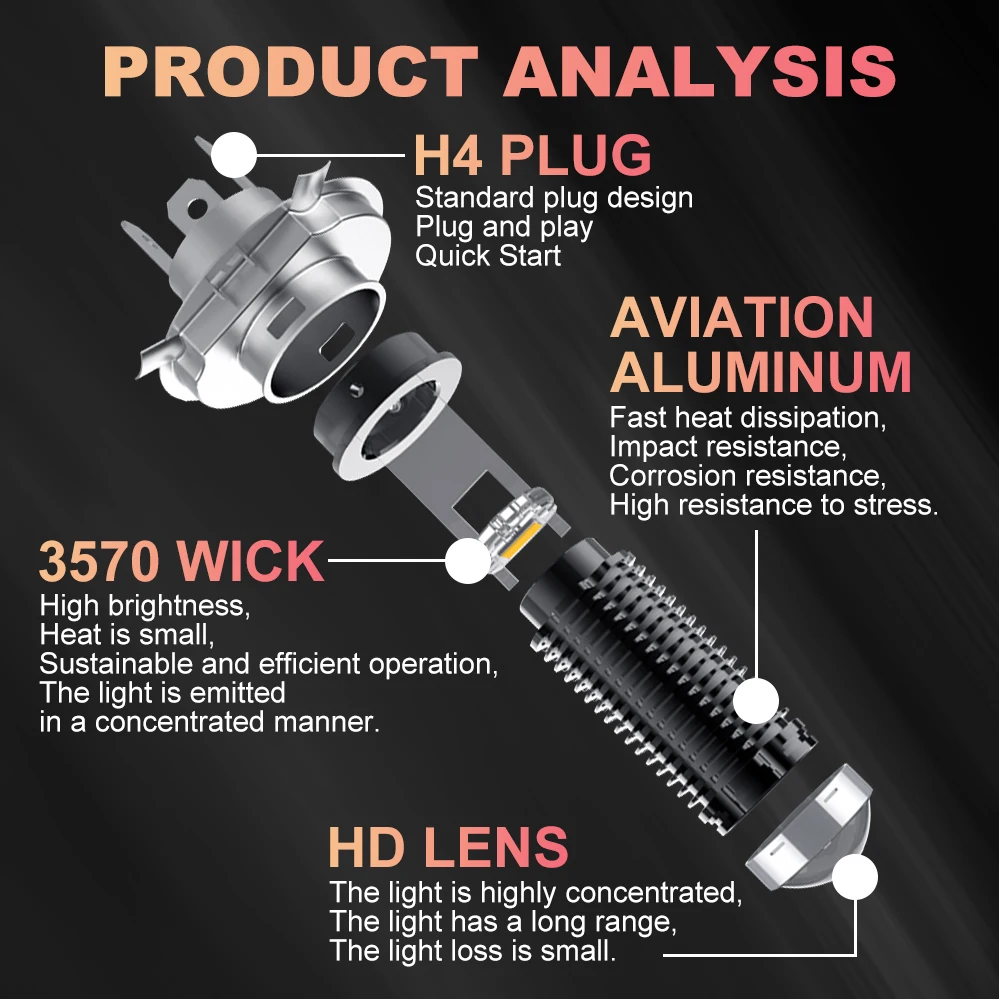 PRODUCT ANALYSIS

H4 PLUG
Standard plug design
Plug and play
Quick Start

AVIATION ALUMINUM
Fast heat dissipation,
Impact resistance,
Corrosion resistance,
High resistance to stress.

3570 WICK
High brightness,
Heat is small,
Sustainable and efficient operation,
The light is emitted
in a concentrated manner.

HD LENS
The light is highly concentrated,
The light has a long range,
The light loss is small.