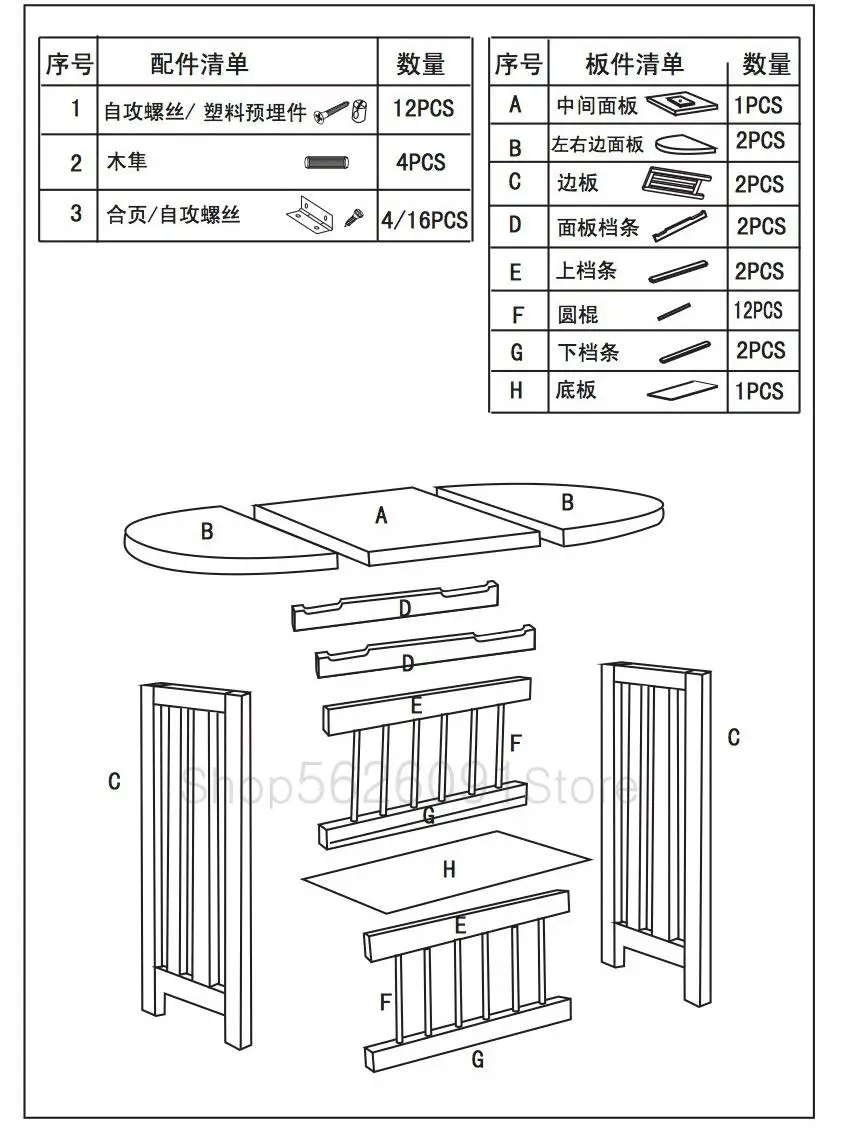 | 序号 | 配件清单 | 数量 |
|---|---|---|
| 1 | 自攻螺丝/ 塑料预埋件 | 12PCS |
| 2 | 木隼 | 4PCS |
| 3 | 合页/自攻螺丝 | 4/16PCS |

| 序号 | 板件清单 | 数量 |
|---|---|---|
| A | 中间面板 | 1PCS |
| B | 左右边面板 | 2PCS |
| C | 边板 | 2PCS |
| D | 面板档条 | 2PCS |
| E | 上档条 | 2PCS |
| F | 圆棍 | 12PCS |
| G | 下档条 | 2PCS |
| H | 底板 | 1PCS |

B A B
D
D
E
F
C C
Shop5626001 Store
G
H
E
F
G