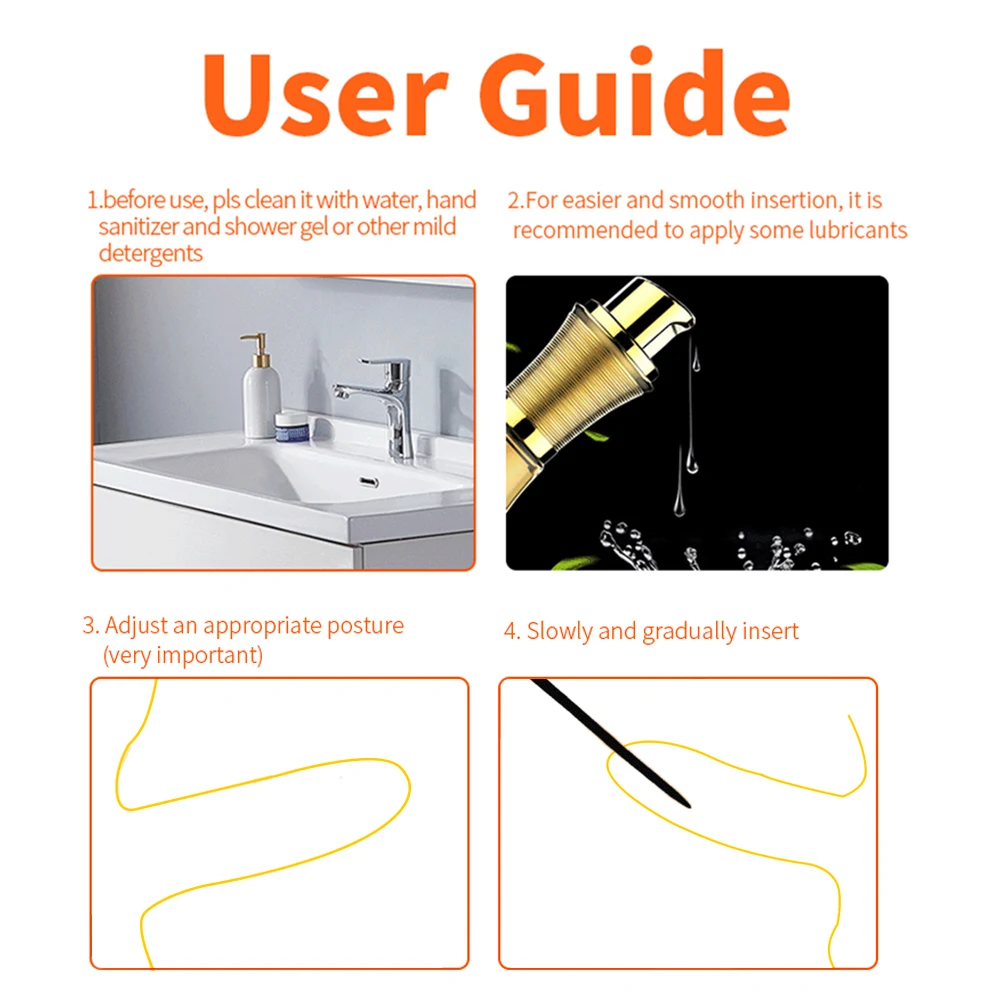 User Guide

1.before use, pls clean it with water, hand sanitizer and shower gel or other mild detergents

2.For easier and smooth insertion, it is recommended to apply some lubricants

3. Adjust an appropriate posture (very important)

4. Slowly and gradually insert