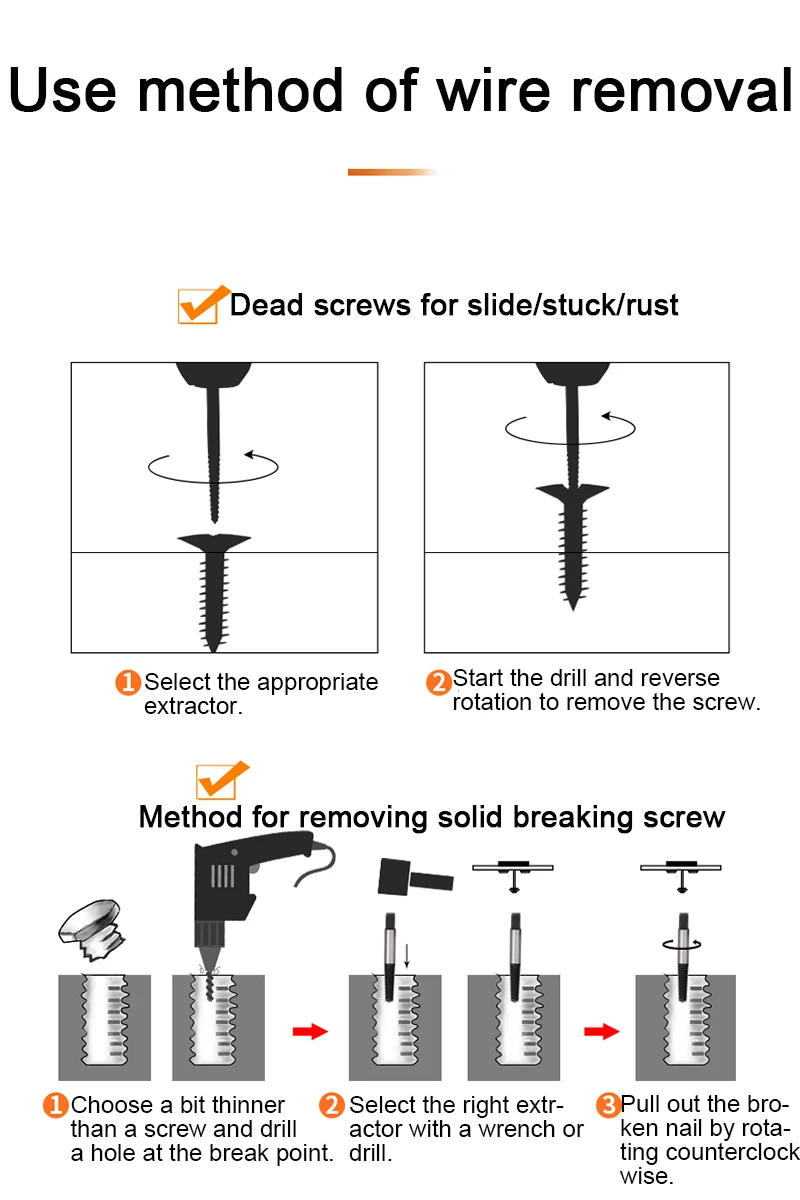 Use method of wire removal

Dead screws for slide/stuck/rust

1 Select the appropriate extractor.

2 Start the drill and reverse rotation to remove the screw.

Method for removing solid breaking screw

1 Choose a bit thinner than a screw and drill a hole at the break point.

2 Select the right extractor with a wrench or drill.

3 Pull out the broken nail by rotating counterclock wise.