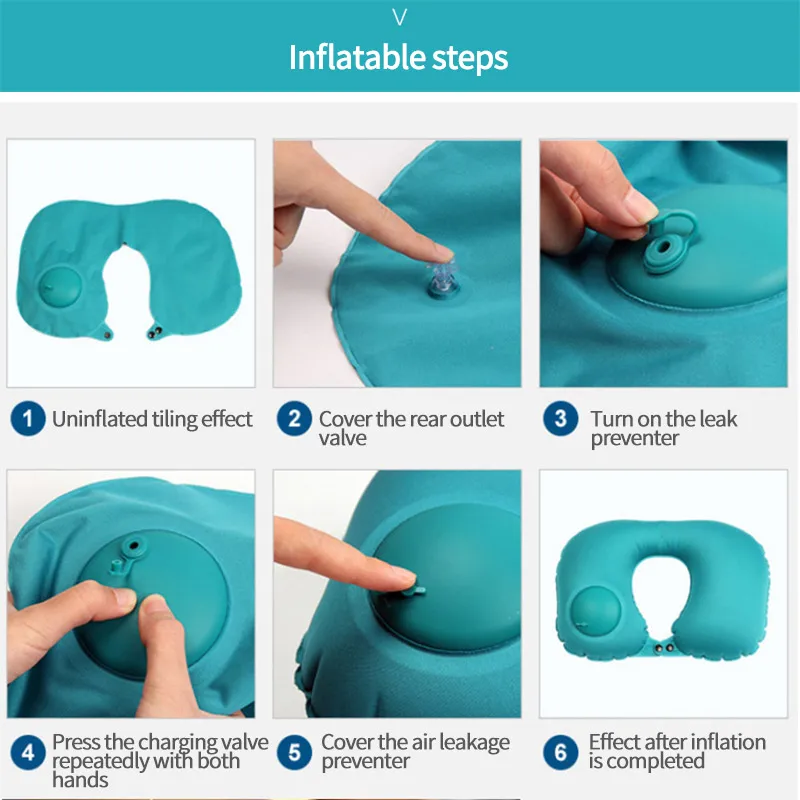 V
Inflatable steps

1 Uninflated tiling effect

2 Cover the rear outlet valve

3 Turn on the leak preventer

4 Press the charging valve repeatedly with both hands

5 Cover the air leakage preventer

6 Effect after inflation is completed