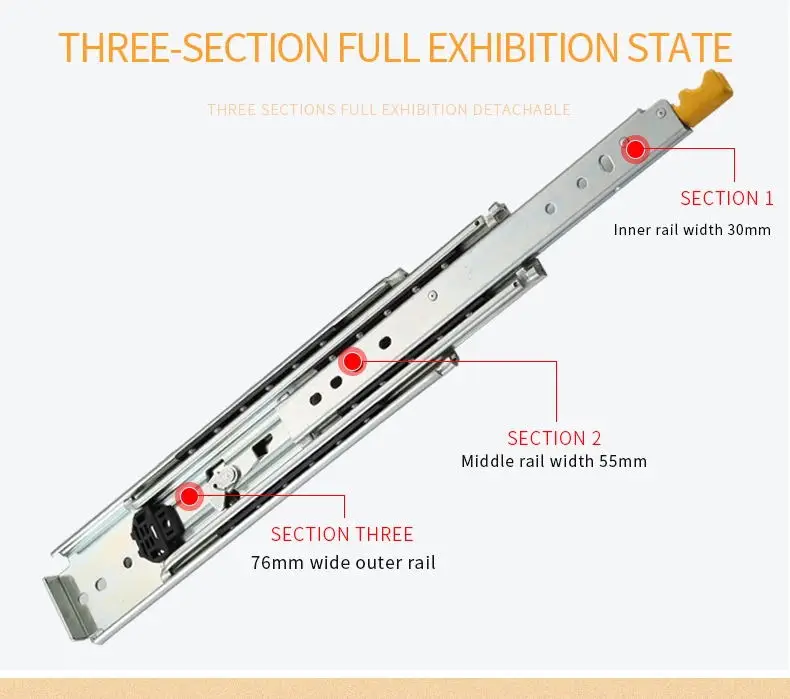 THREE-SECTION FULL EXHIBITION STATE

THREE SECTIONS FULL EXHIBITION DETACHABLE

SECTION 1
Inner rail width 30mm

SECTION 2
Middle rail width 55mm

SECTION THREE
76mm wide outer rail