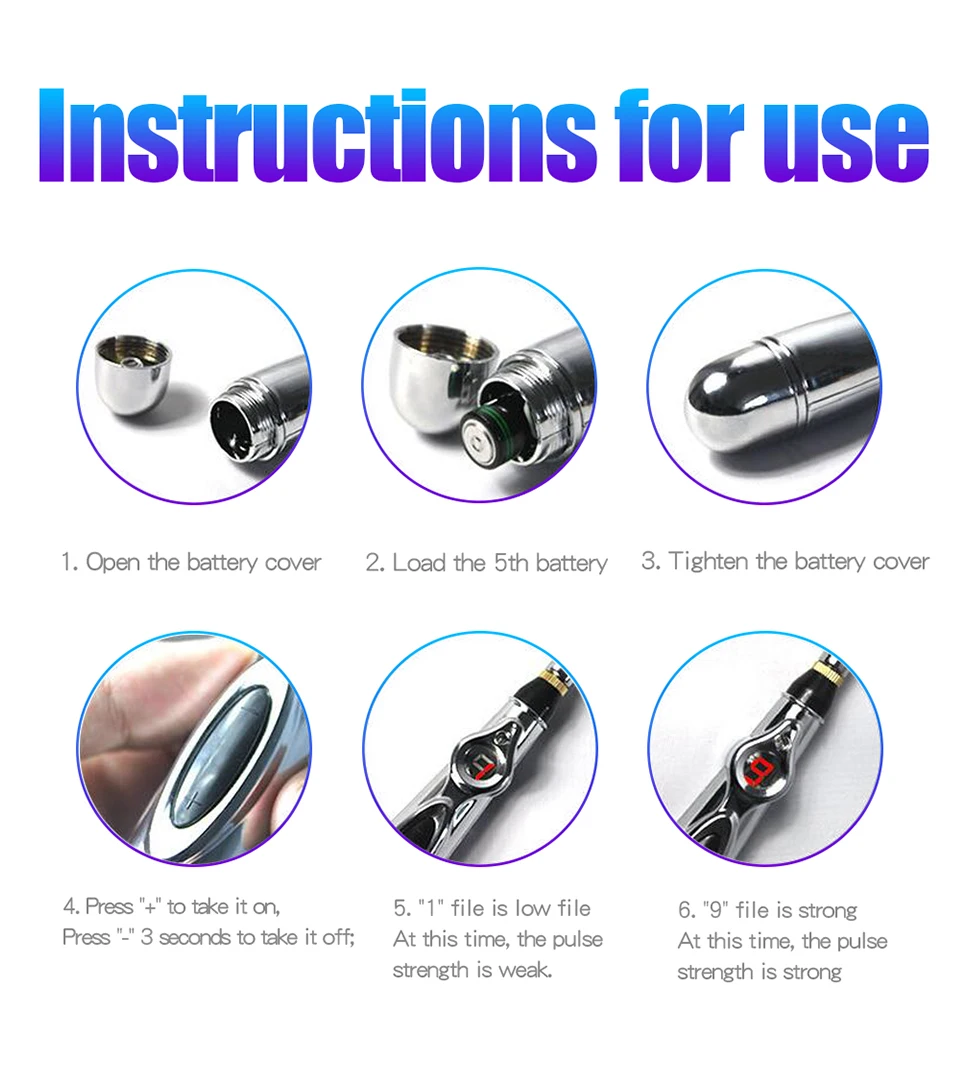 Instructions for use

1. Open the battery cover

2. Load the 5th battery

3. Tighten the battery cover

4. Press "+" to take it on,
Press "-" 3 seconds to take it off;

5. "1" file is low file
At this time, the pulse strength is weak.

6. "9" file is strong
At this time, the pulse strength is strong