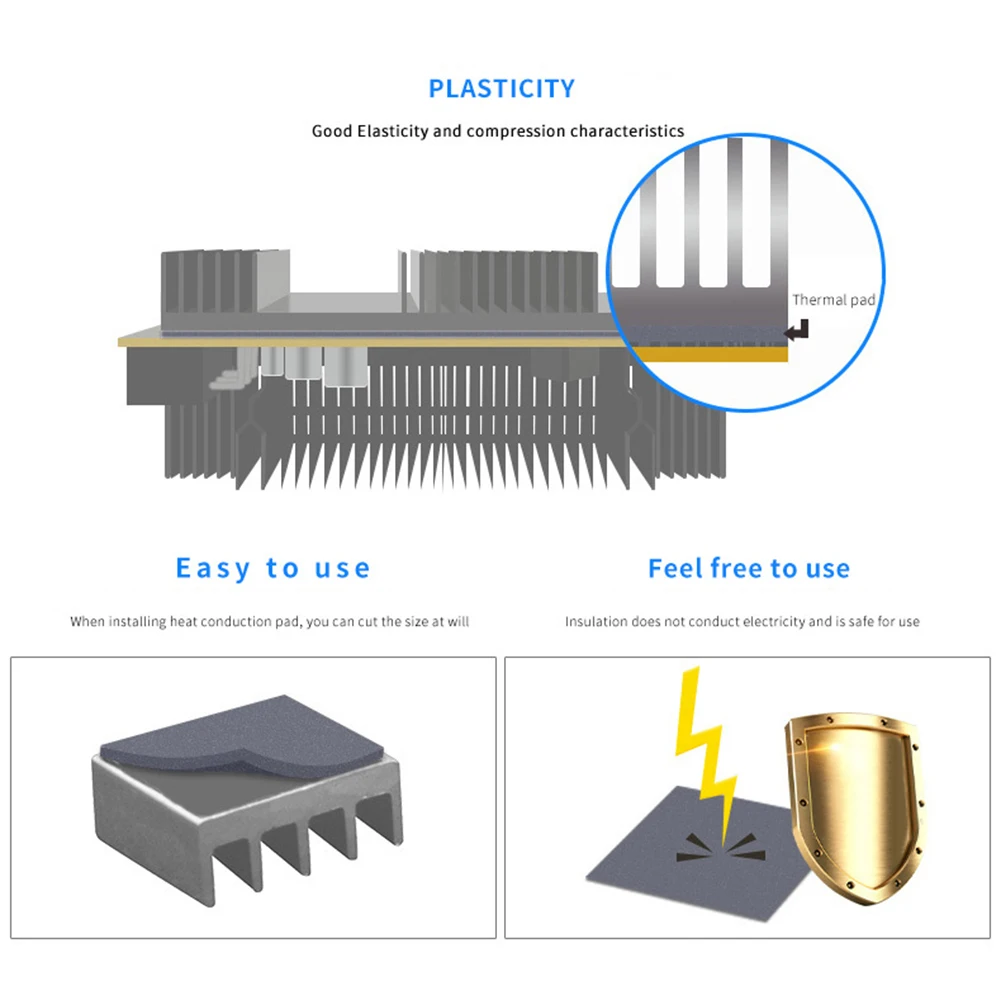 PLASTICITY

Good Elasticity and compression characteristics

Thermal pad

Easy to use

When installing heat conduction pad, you can cut the size at will

Feel free to use

Insulation does not conduct electricity and is safe for use