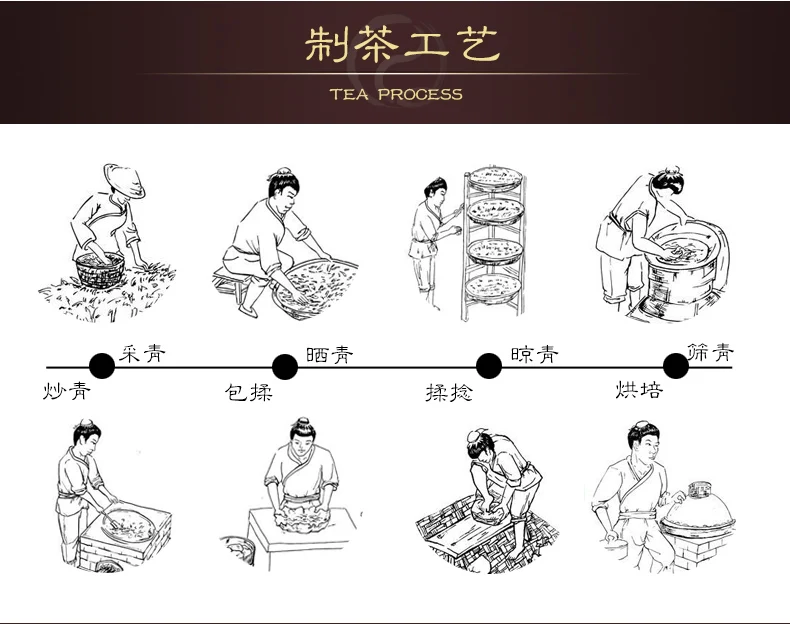 制茶工艺

TEA PROCESS

采青

晒青

晾青

筛青

炒青

包揉

揉捻

烘培