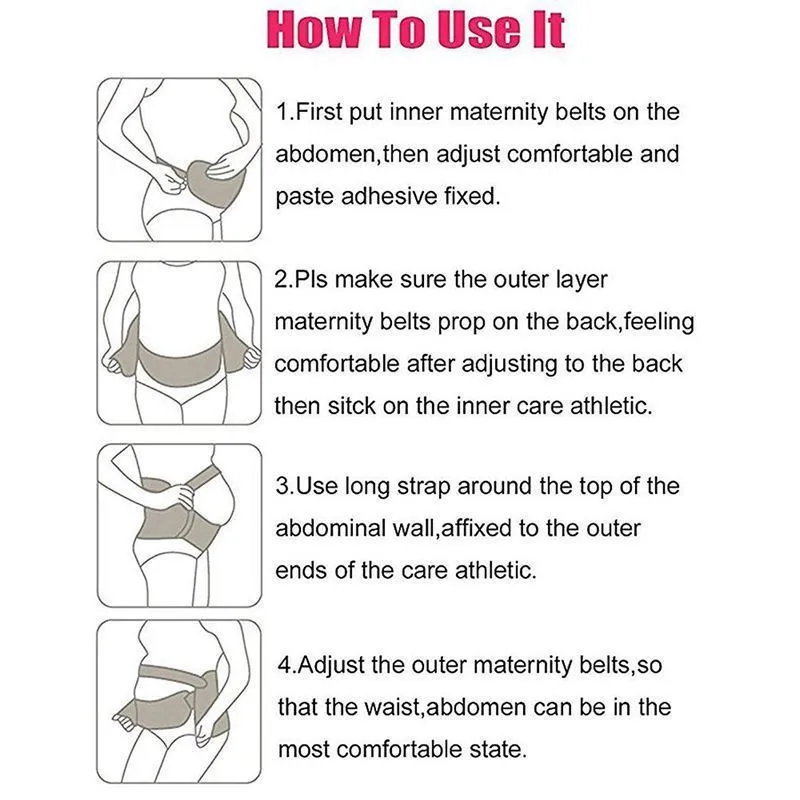 How To Use It

1.First put inner maternity belts on the abdomen,then adjust comfortable and paste adhesive fixed.

2.Pls make sure the outer layer maternity belts prop on the back,feeling comfortable after adjusting to the back then sitck on the inner care athletic.

3.Use long strap around the top of the abdominal wall,affixed to the outer ends of the care athletic.

4.Adjust the outer maternity belts,so that the waist,abdomen can be in the most comfortable state.