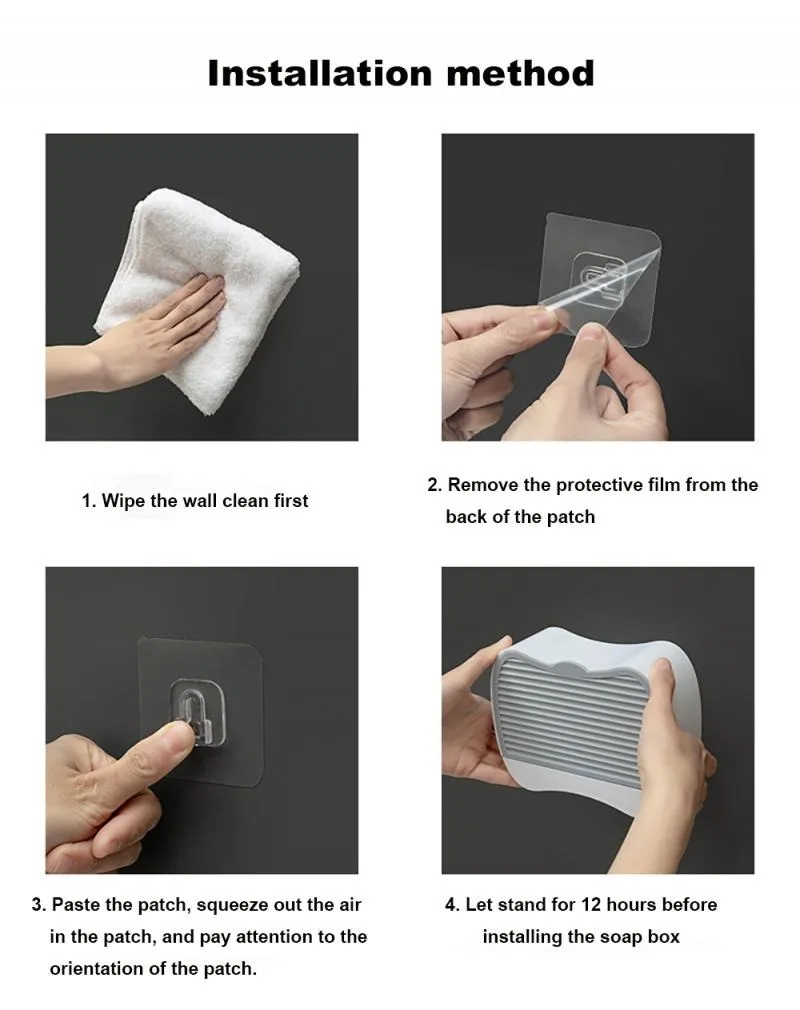 Installation method

1. Wipe the wall clean first

2. Remove the protective film from the back of the patch

3. Paste the patch, squeeze out the air in the patch, and pay attention to the orientation of the patch.

4. Let stand for 12 hours before installing the soap box