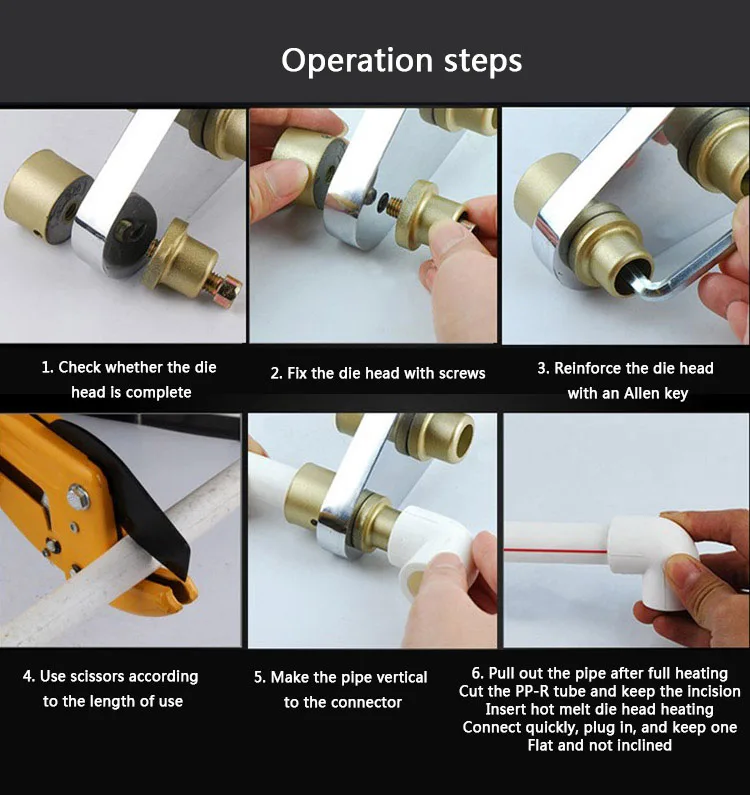 Operation steps

1. Check whether the die head is complete

2. Fix the die head with screws

3. Reinforce the die head with an Allen key

4. Use scissors according to the length of use

5. Make the pipe vertical to the connector

6. Pull out the pipe after full heating
Cut the PP-R tube and keep the incision
Insert hot melt die head heating
Connect quickly, plug in, and keep one
Flat and not inclined