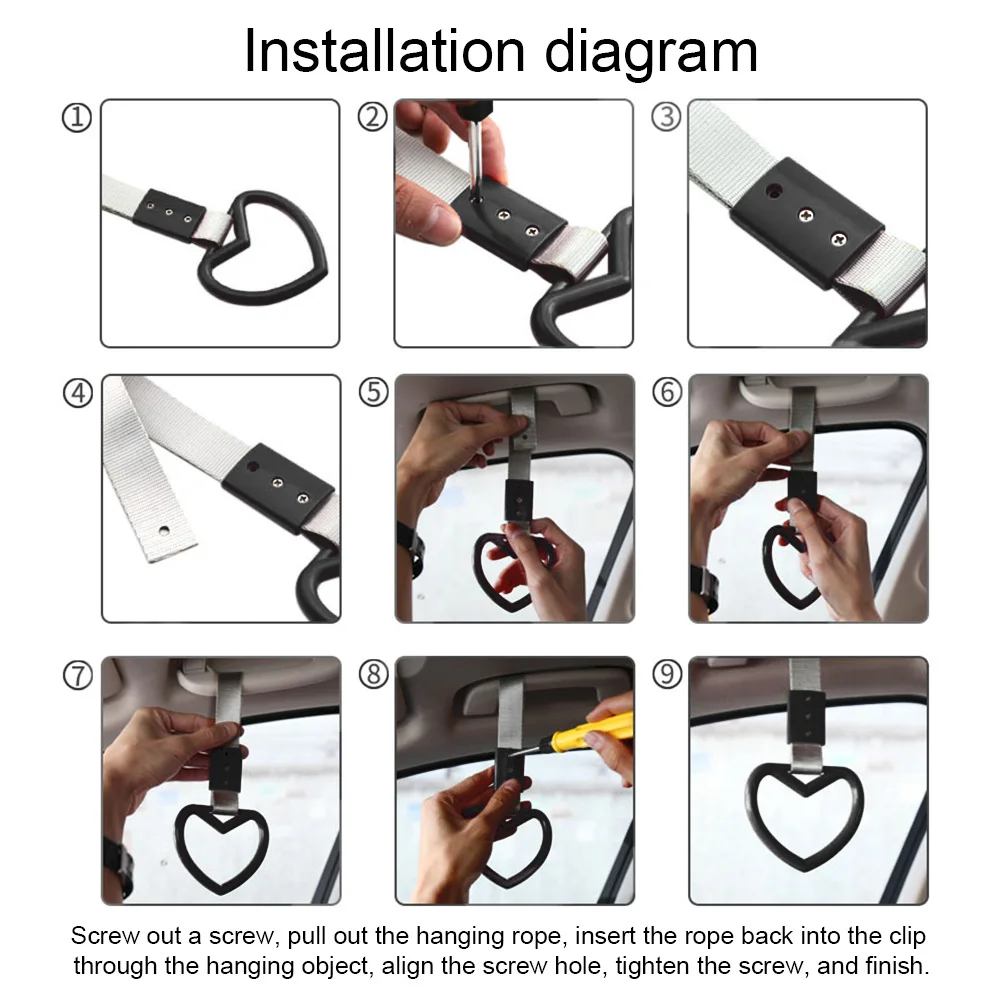 Installation diagram

①

②

③

④

⑤

⑥

⑦

⑧

⑨

Screw out a screw, pull out the hanging rope, insert the rope back into the clip through the hanging object, align the screw hole, tighten the screw, and finish.