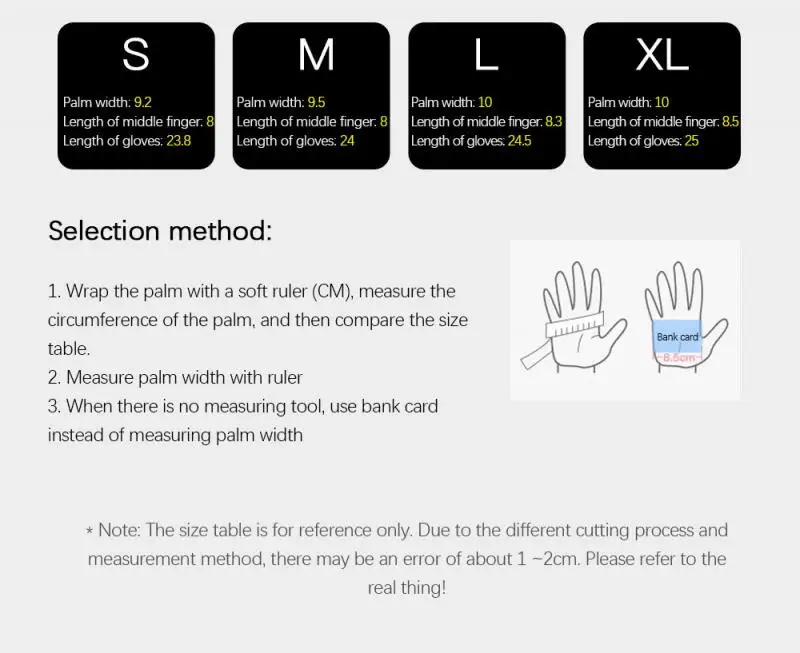 S

Palm width: 9.2
Length of middle finger: 8
Length of gloves: 23.8

M

Palm width: 9.5
Length of middle finger: 8
Length of gloves: 24

L

Palm width: 10
Length of middle finger: 8.3
Length of gloves: 24.5

XL

Palm width: 10
Length of middle finger: 8.5
Length of gloves: 25

Selection method:

1. Wrap the palm with a soft ruler (CM), measure the circumference of the palm, and then compare the size table.
2. Measure palm width with ruler
3. When there is no measuring tool, use bank card instead of measuring palm width

Bank card
8.5cm

* Note: The size table is for reference only. Due to the different cutting process and measurement method, there may be an error of about 1 ~2cm. Please refer to the real thing!