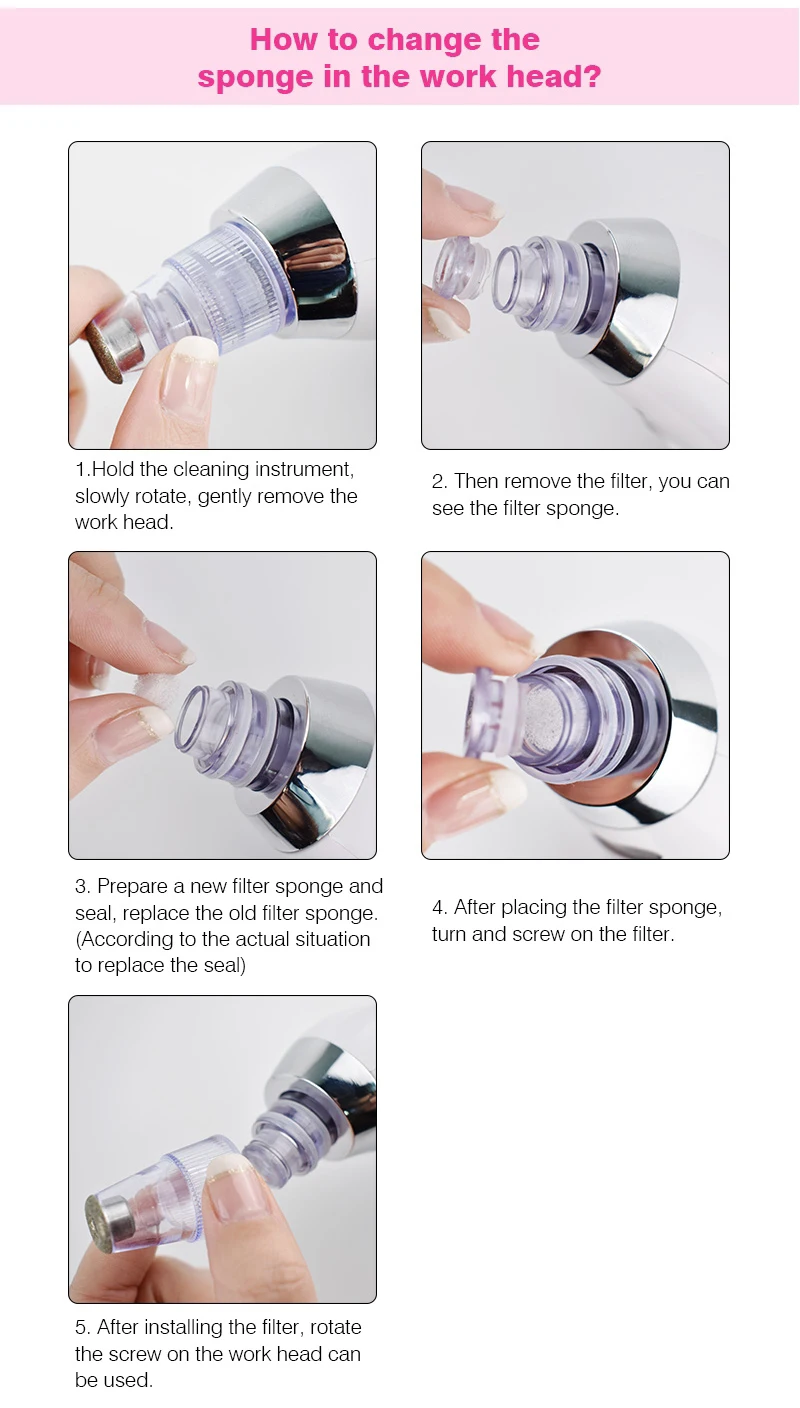 How to change the sponge in the work head?

1.Hold the cleaning instrument, slowly rotate, gently remove the work head.

2. Then remove the filter, you can see the filter sponge.

3. Prepare a new filter sponge and seal, replace the old filter sponge. (According to the actual situation to replace the seal)

4. After placing the filter sponge, turn and screw on the filter.

5. After installing the filter, rotate the screw on the work head can be used.