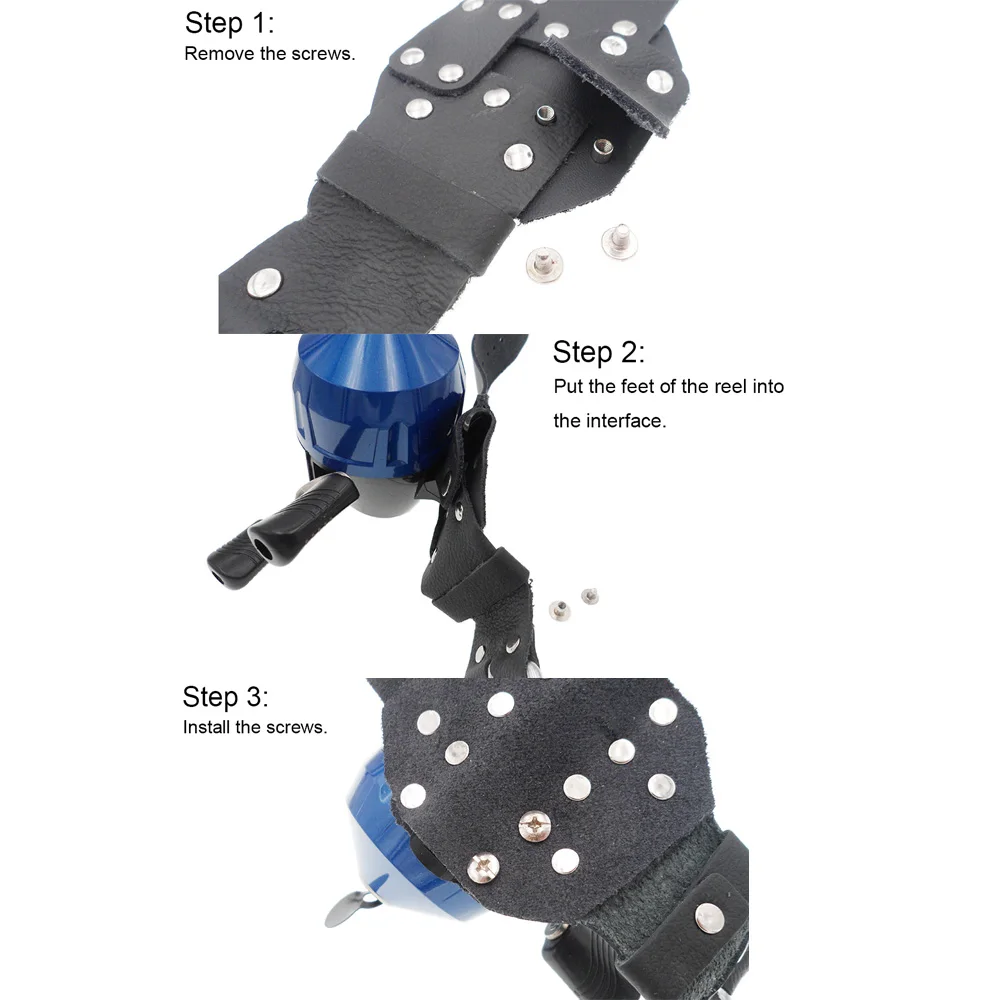 Step 1:
Remove the screws.

Step 2:
Put the feet of the reel into the interface.

Step 3:
Install the screws.