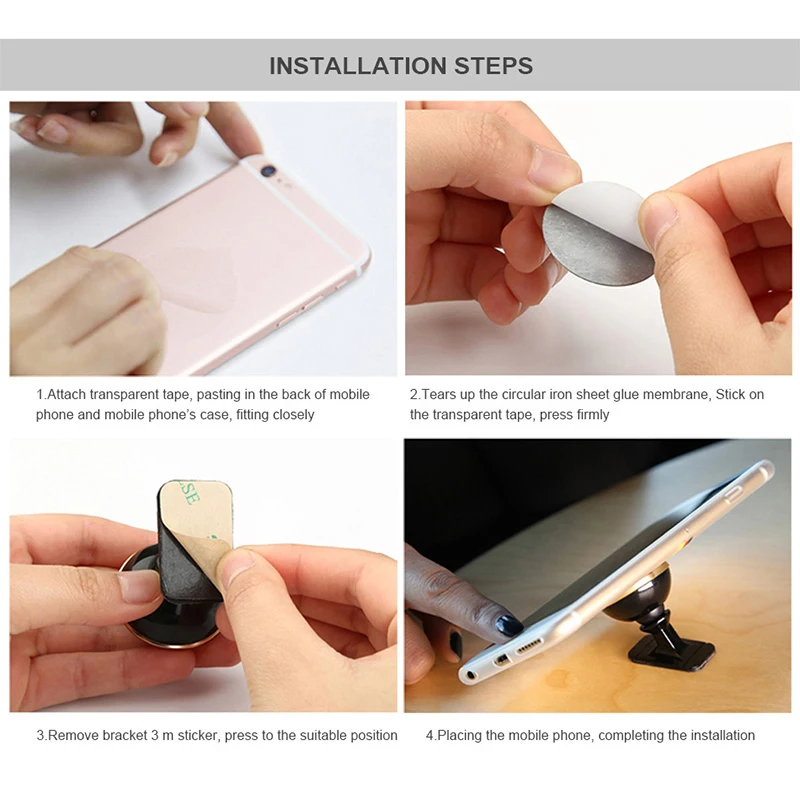 INSTALLATION STEPS

1.Attach transparent tape, pasting in the back of mobile phone and mobile phone's case, fitting closely

2.Tears up the circular iron sheet glue membrane, Stick on the transparent tape, press firmly

3.Remove bracket 3 m sticker, press to the suitable position

4.Placing the mobile phone, completing the installation