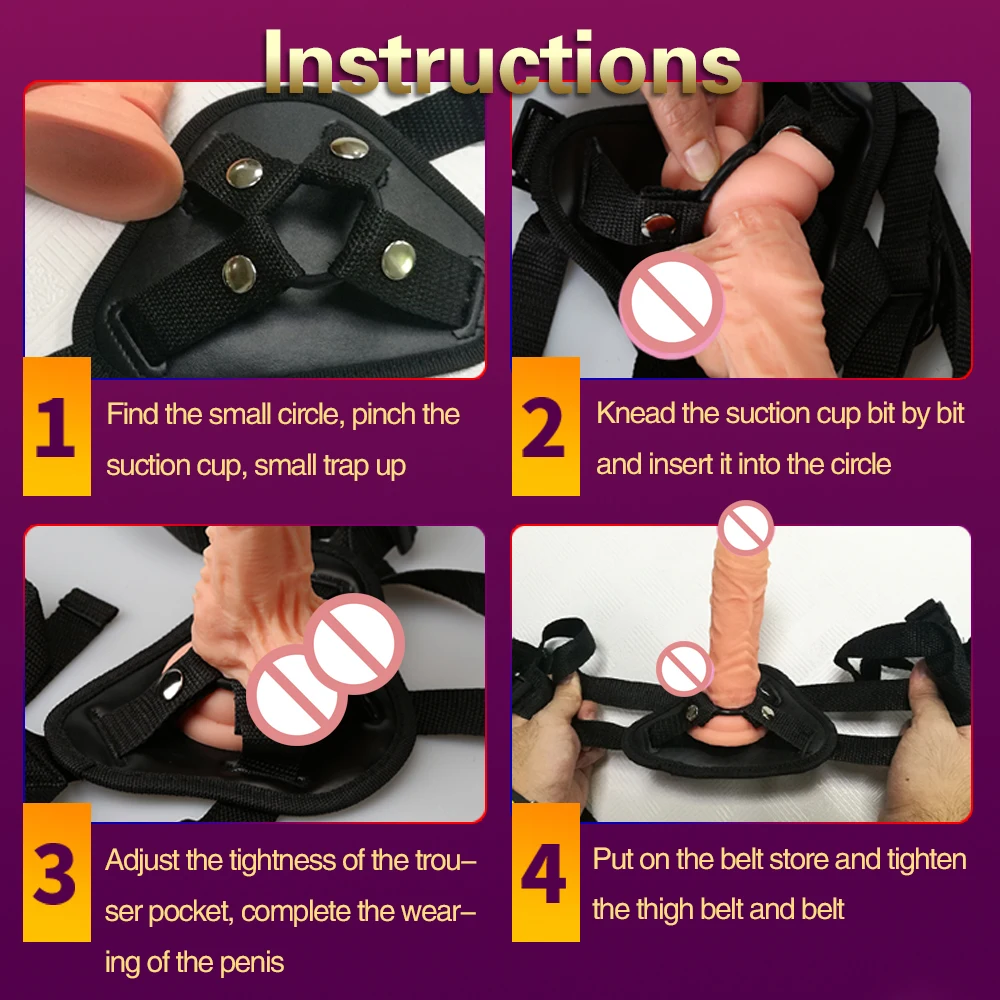 Instructions

1 Find the small circle, pinch the suction cup, small trap up

2 Knead the suction cup bit by bit and insert it into the circle

3 Adjust the tightness of the trouser pocket, complete the wearing of the penis

4 Put on the belt store and tighten the thigh belt and belt