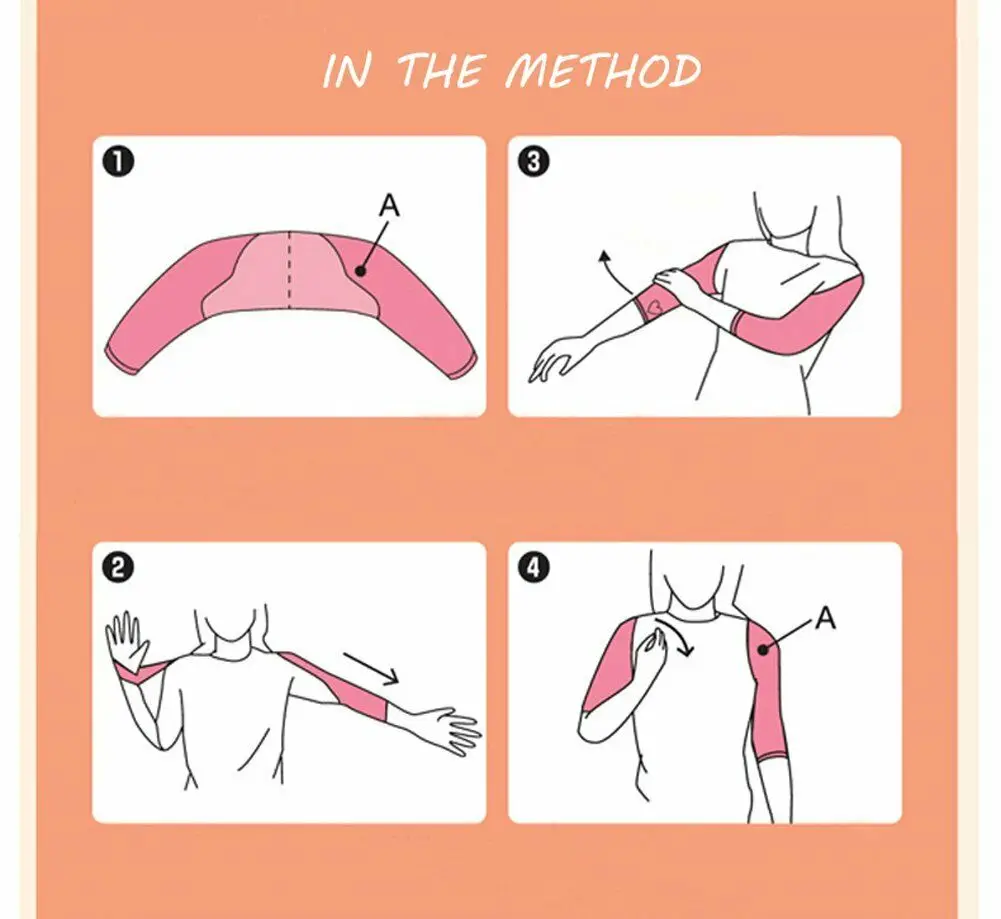 IN THE METHOD

❶

A

❸

❷

❹

A