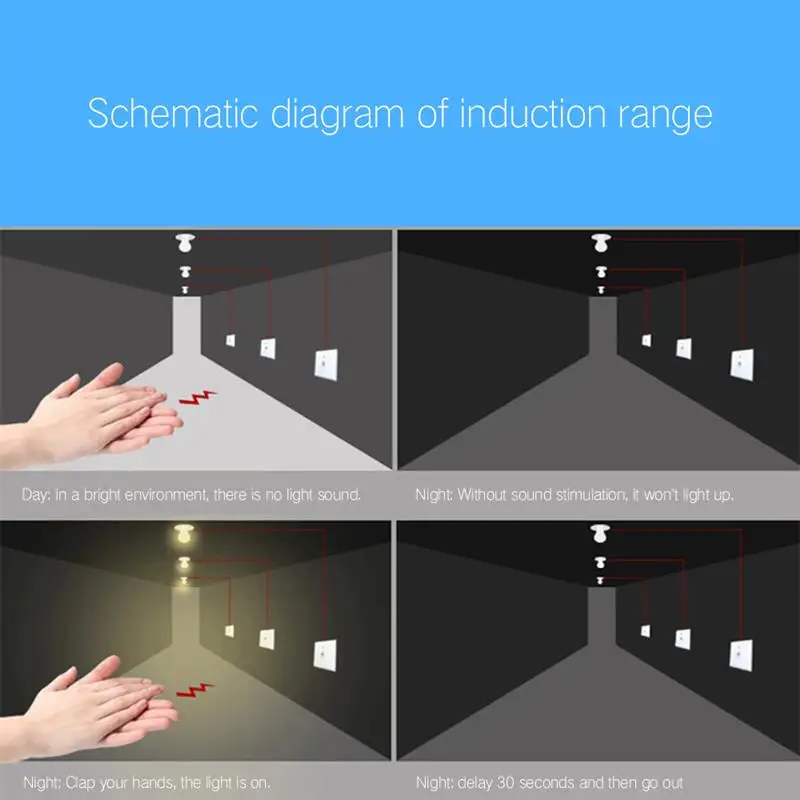 Schematic diagram of induction range

Day: In a bright environment, there is no light sound.

Night: Without sound stimulation, it won't light up.

Night: Clap your hands, the light is on.

Night: delay 30 seconds and then go out