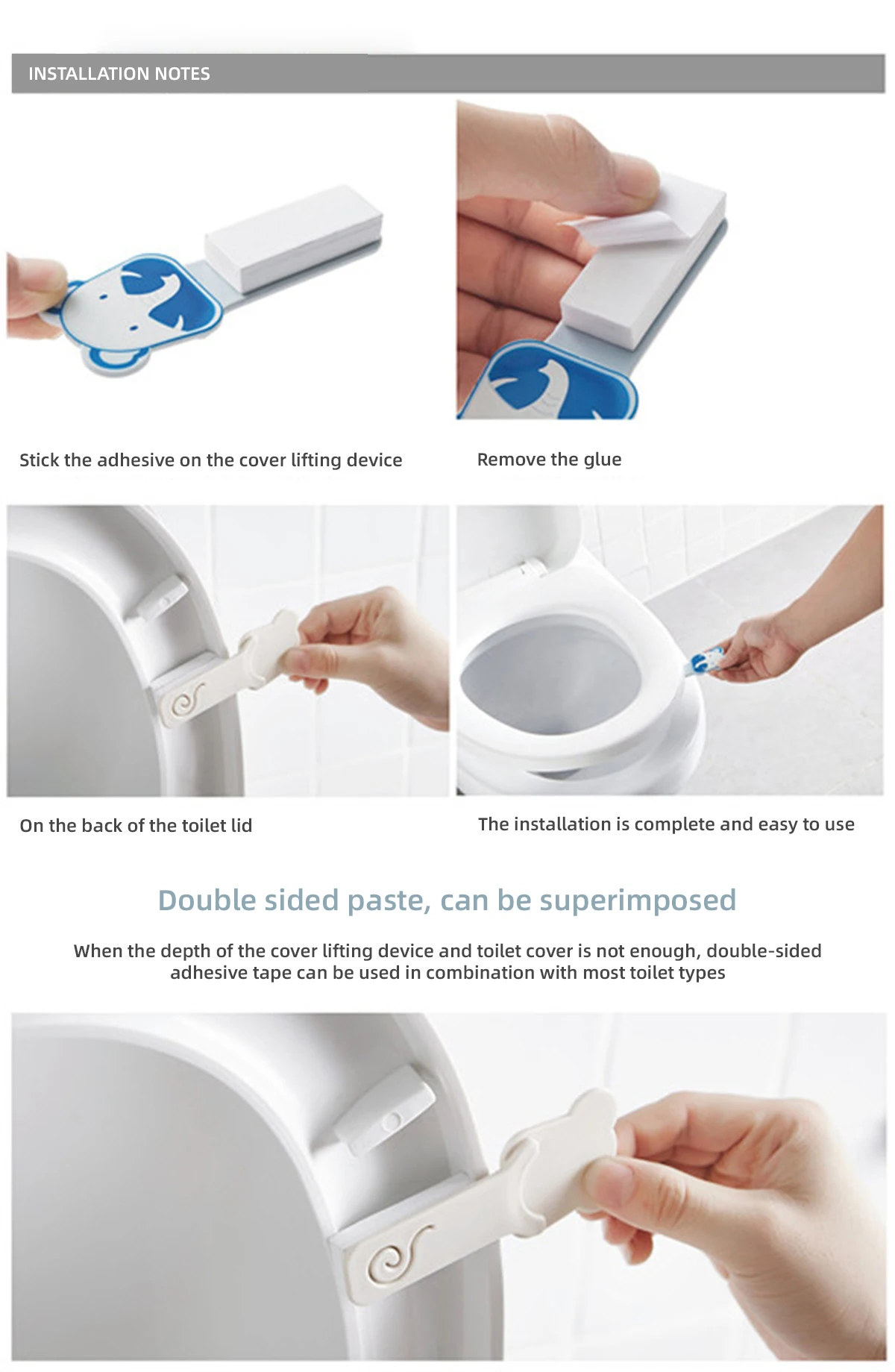 INSTALLATION NOTES

Stick the adhesive on the cover lifting device

Remove the glue

On the back of the toilet lid

The installation is complete and easy to use

Double sided paste, can be superimposed

When the depth of the cover lifting device and toilet cover is not enough, double-sided adhesive tape can be used in combination with most toilet types